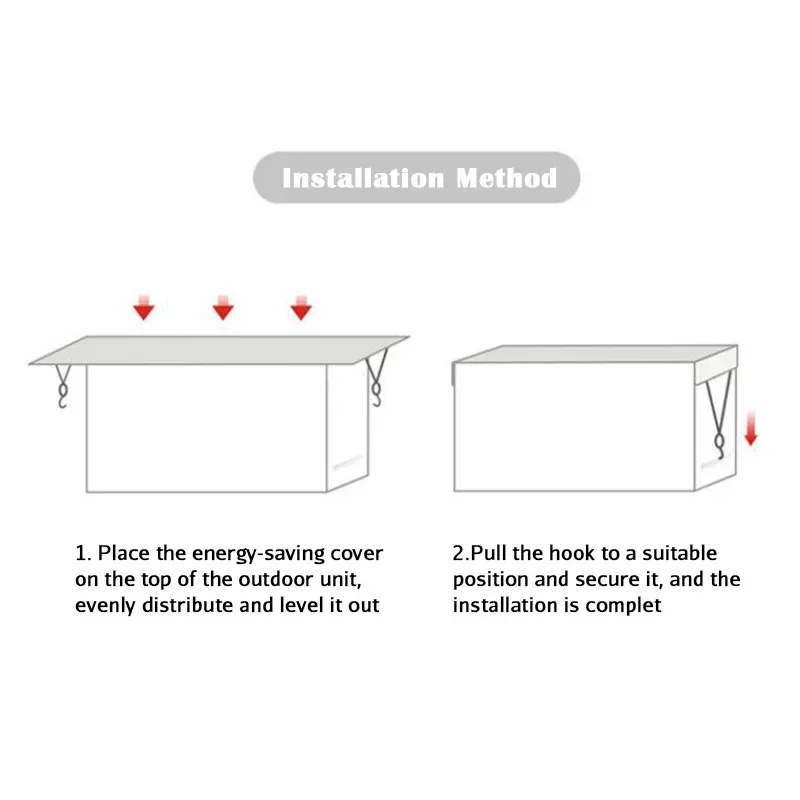 Installation Method

1. Place the energy-saving cover on the top of the outdoor unit, evenly distribute and level it out

2.Pull the hook to a suitable position and secure it, and the installation is complet