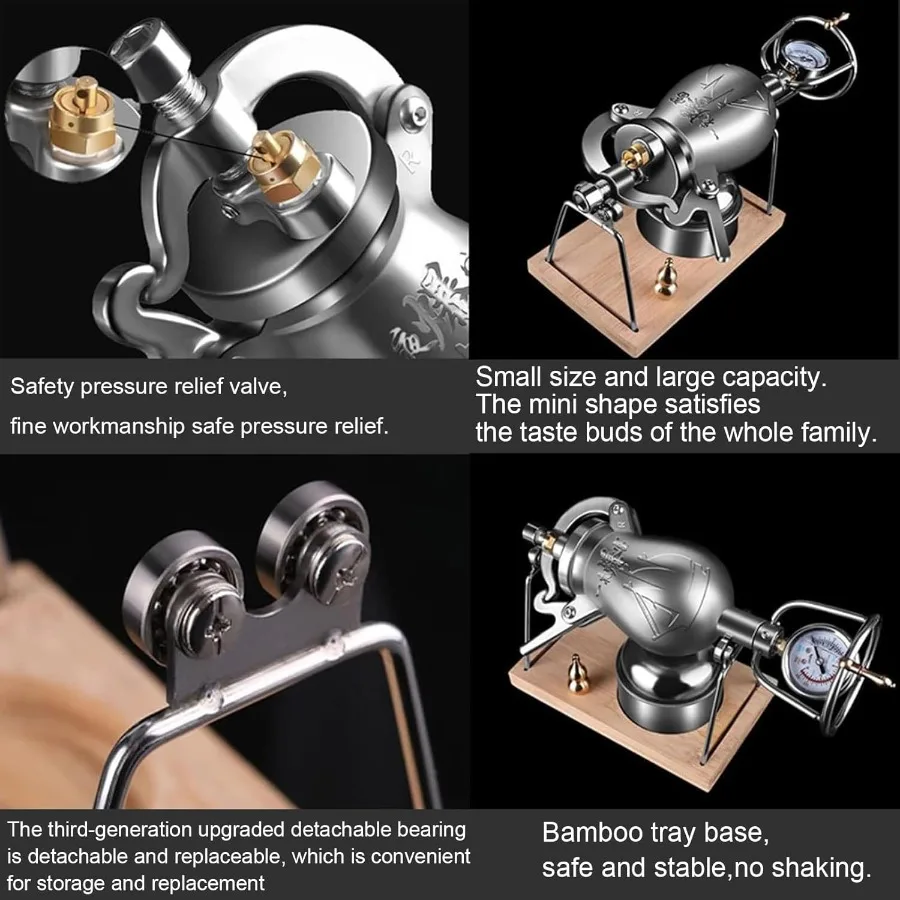 Safety pressure relief valve,
fine workmanship safe pressure relief.

Small size and large capacity.
The mini shape satisfies
the taste buds of the whole family.

The third-generation upgraded detachable bearing is detachable and replaceable, which is convenient for storage and replacement

Bamboo tray base,
safe and stable,no shaking.