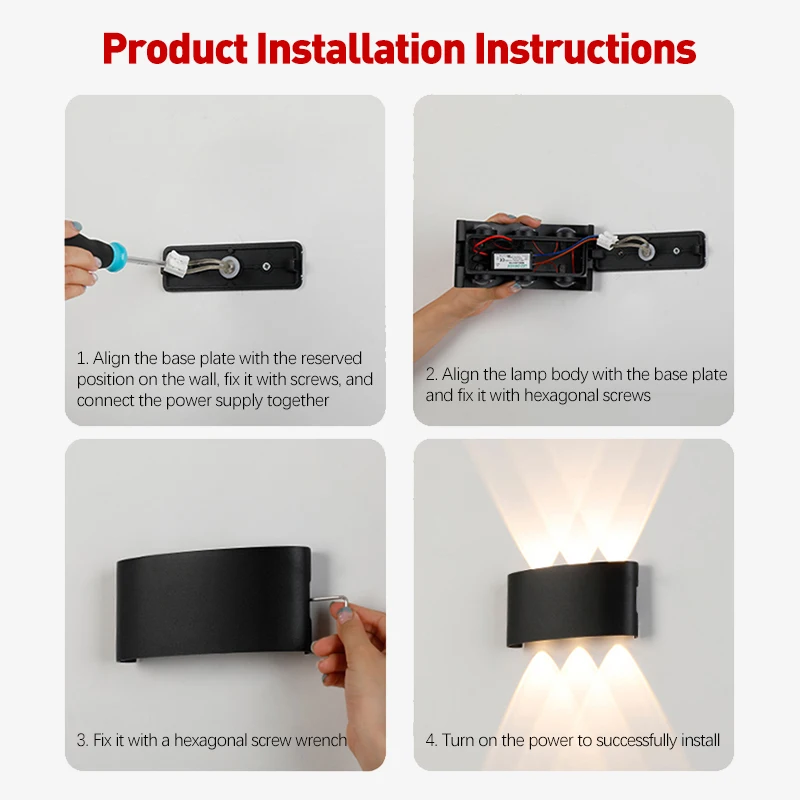 Product Installation Instructions

1. Align the base plate with the reserved position on the wall, fix it with screws, and connect the power supply together

2. Align the lamp body with the base plate and fix it with hexagonal screws

3. Fix it with a hexagonal screw wrench

4. Turn on the power to successfully install