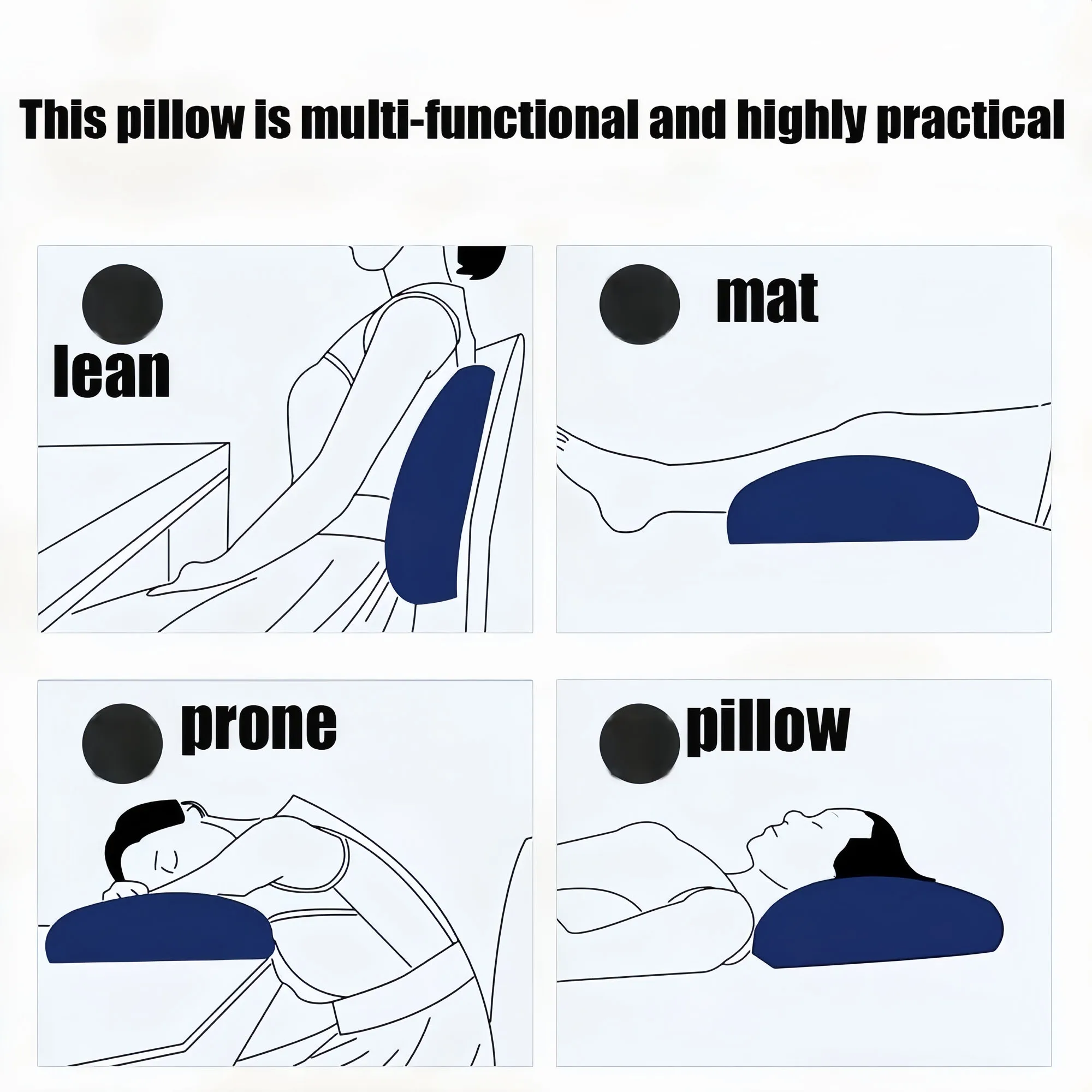 This pillow is multi-functional and highly practical

lean

mat

prone

pillow