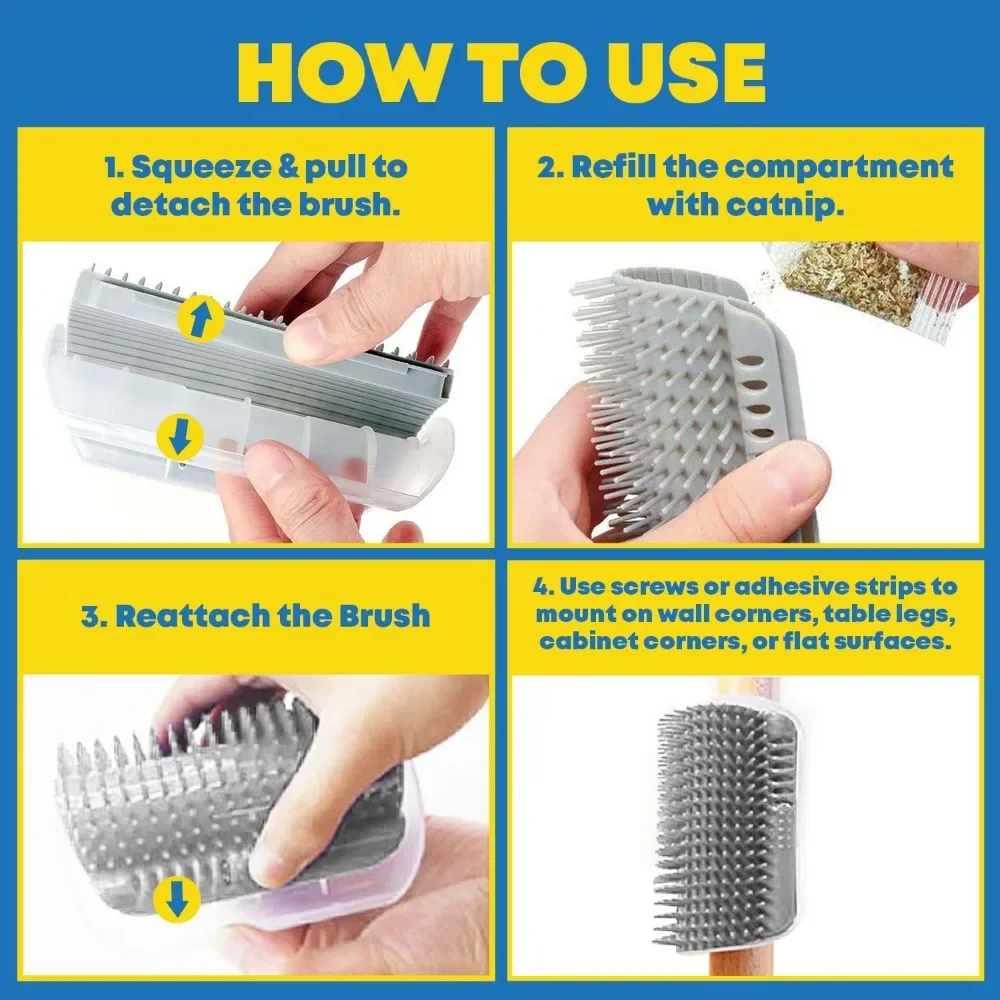 HOW TO USE

1. Squeeze & pull to detach the brush.

2. Refill the compartment with catnip.

3. Reattach the Brush

4. Use screws or adhesive strips to mount on wall corners, table legs, cabinet corners, or flat surfaces.