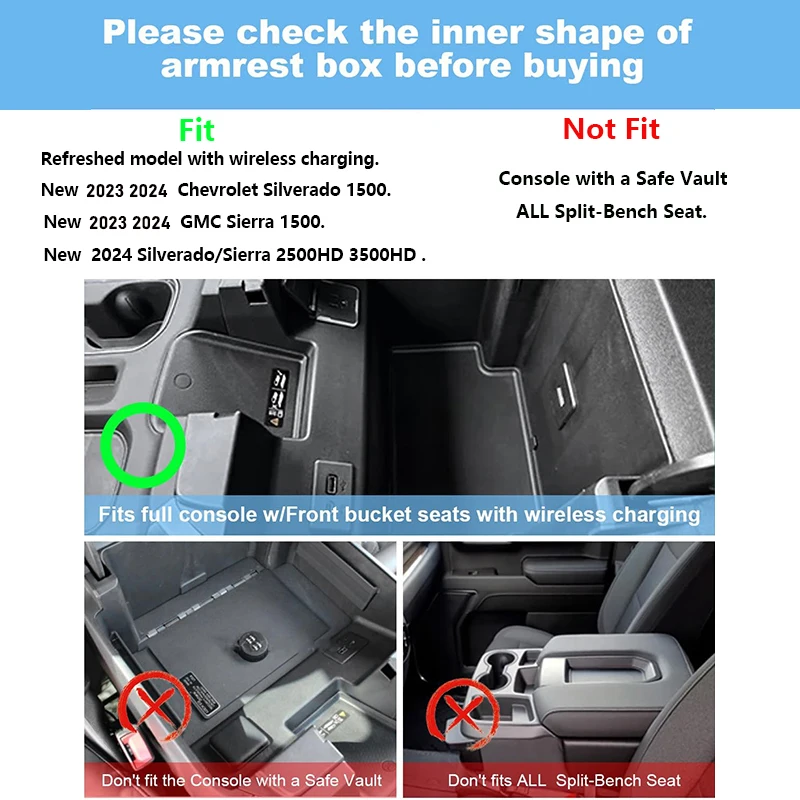 Please check the inner shape of armrest box before buying

Fit

Refreshed model with wireless charging.

New 2023 2024 Chevrolet Silverado 1500.

New 2023 2024 GMC Sierra 1500.

New 2024 Silverado/Sierra 2500HD 3500HD .

Not Fit

Console with a Safe Vault

ALL Split-Bench Seat.

Fits full console w/Front bucket seats with wireless charging

Don't fit the Console with a Safe Vault

Don't fits ALL Split-Bench Seat