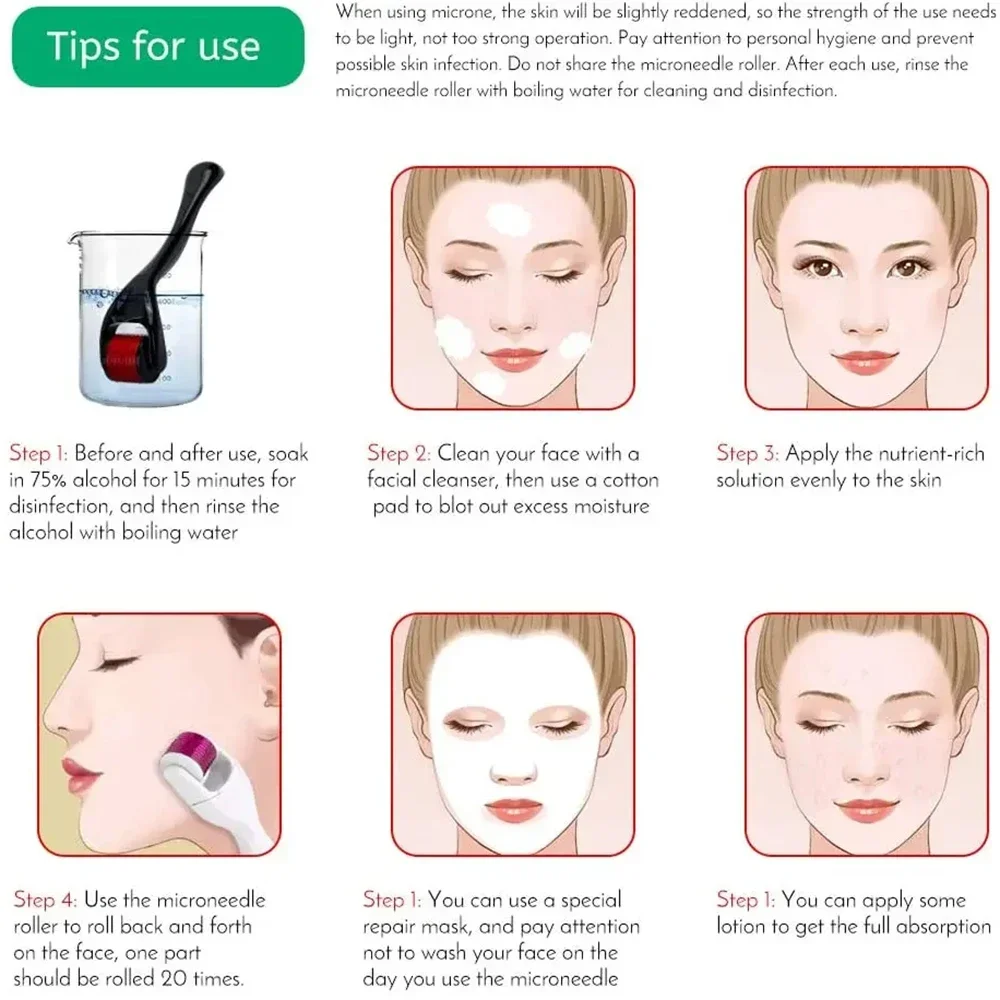 Tips for use

When using microne, the skin will be slightly reddened, so the strength of the use needs to be light, not too strong operation. Pay attention to personal hygiene and prevent possible skin infection. Do not share the microneedle roller. After each use, rinse the microneedle roller with boiling water for cleaning and disinfection.

Step 1: Before and after use, soak in 75% alcohol for 15 minutes for disinfection, and then rinse the alcohol with boiling water

Step 2: Clean your face with a facial cleanser, then use a cotton pad to blot out excess moisture

Step 3: Apply the nutrient-rich solution evenly to the skin

Step 4: Use the microneedle roller to roll back and forth on the face, one part should be rolled 20 times.

Step 1: You can use a special repair mask, and pay attention not to wash your face on the day you use the microneedle

Step 1: You can apply some lotion to get the full absorption