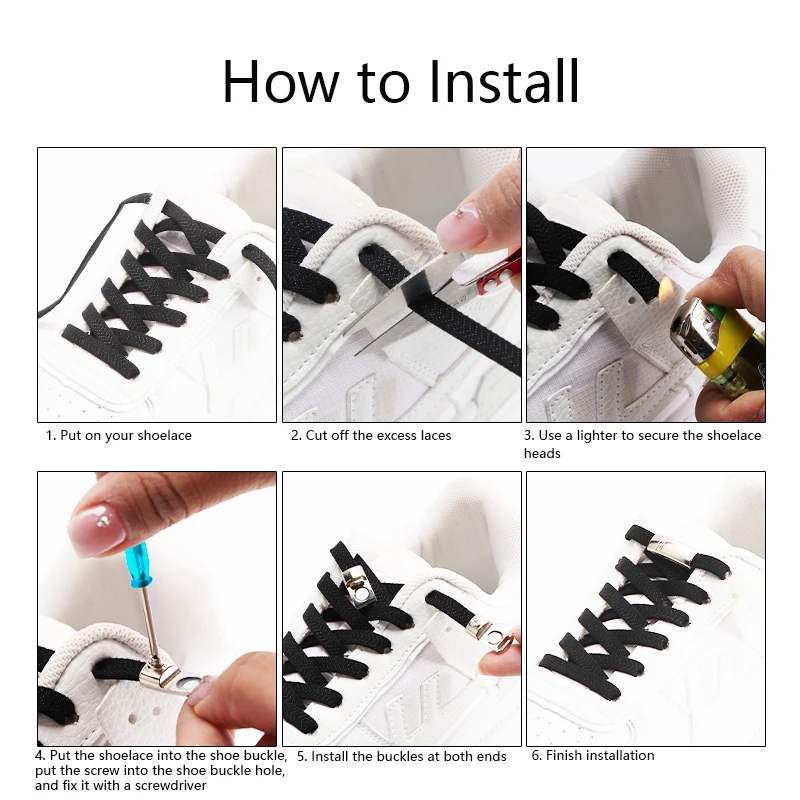 How to Install

1. Put on your shoelace

2. Cut off the excess laces

3. Use a lighter to secure the shoelace heads

4. Put the shoelace into the shoe buckle, put the screw into the shoe buckle hole, and fix it with a screwdriver

5. Install the buckles at both ends

6. Finish installation