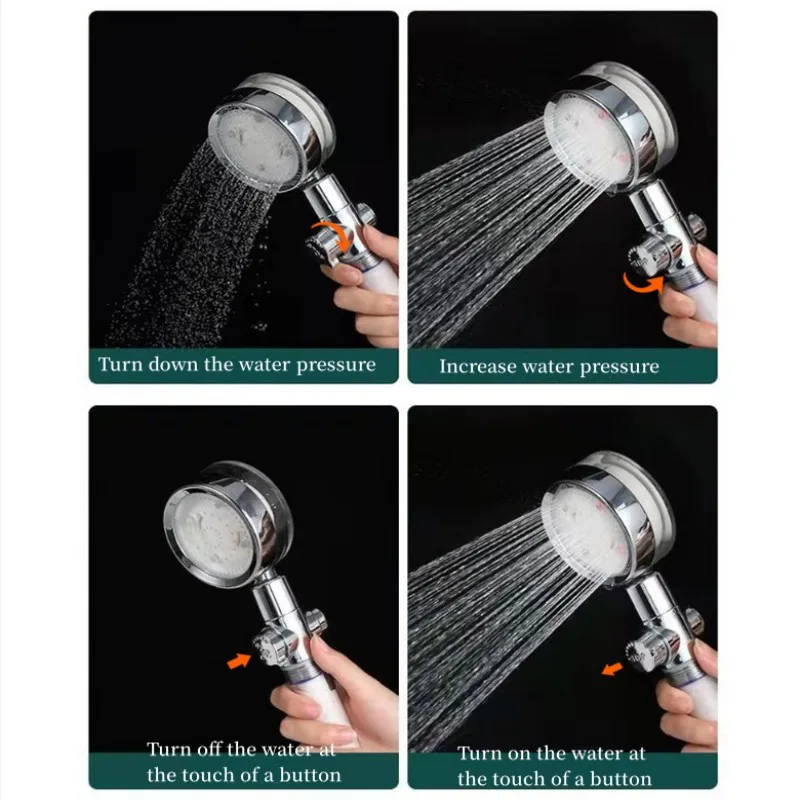 Turn down the water pressure

Increase water pressure

Turn off the water at the touch of a button

Turn on the water at the touch of a button