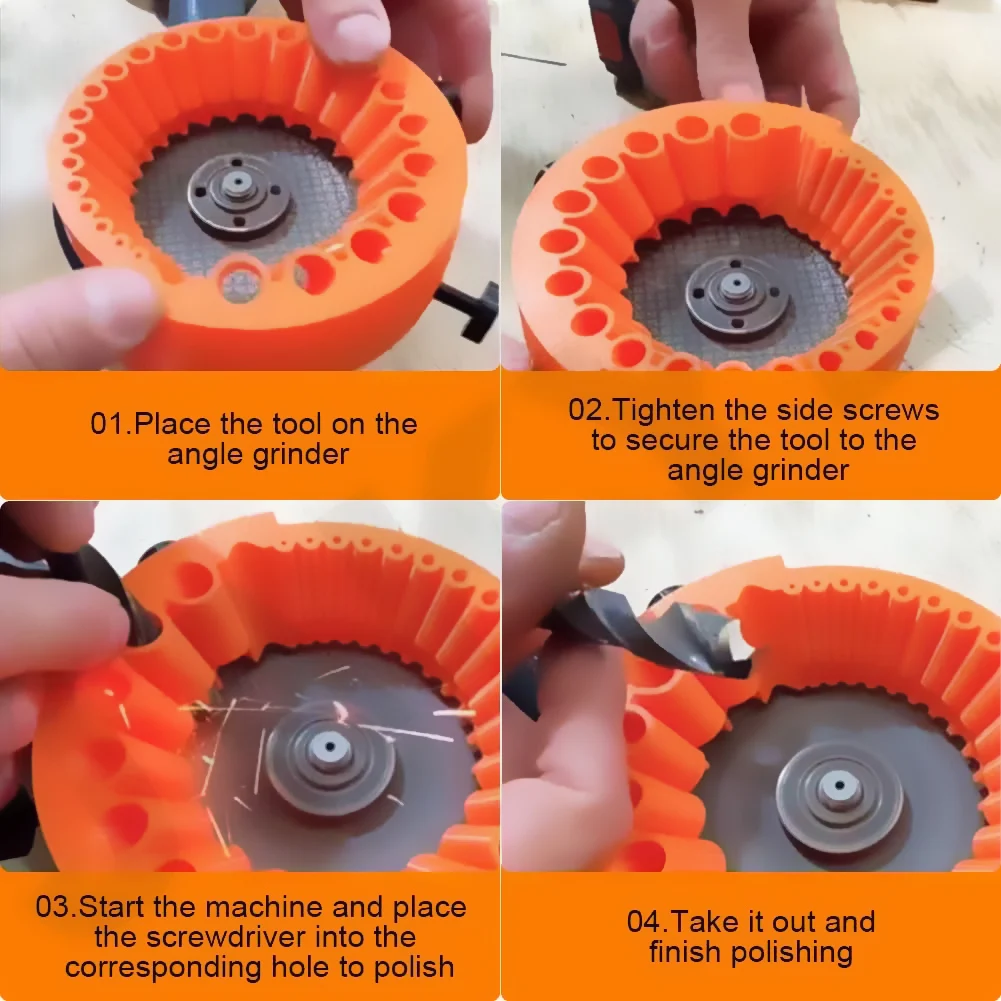 01.Place the tool on the angle grinder

02.Tighten the side screws to secure the tool to the angle grinder

03.Start the machine and place the screwdriver into the corresponding hole to polish

04.Take it out and finish polishing