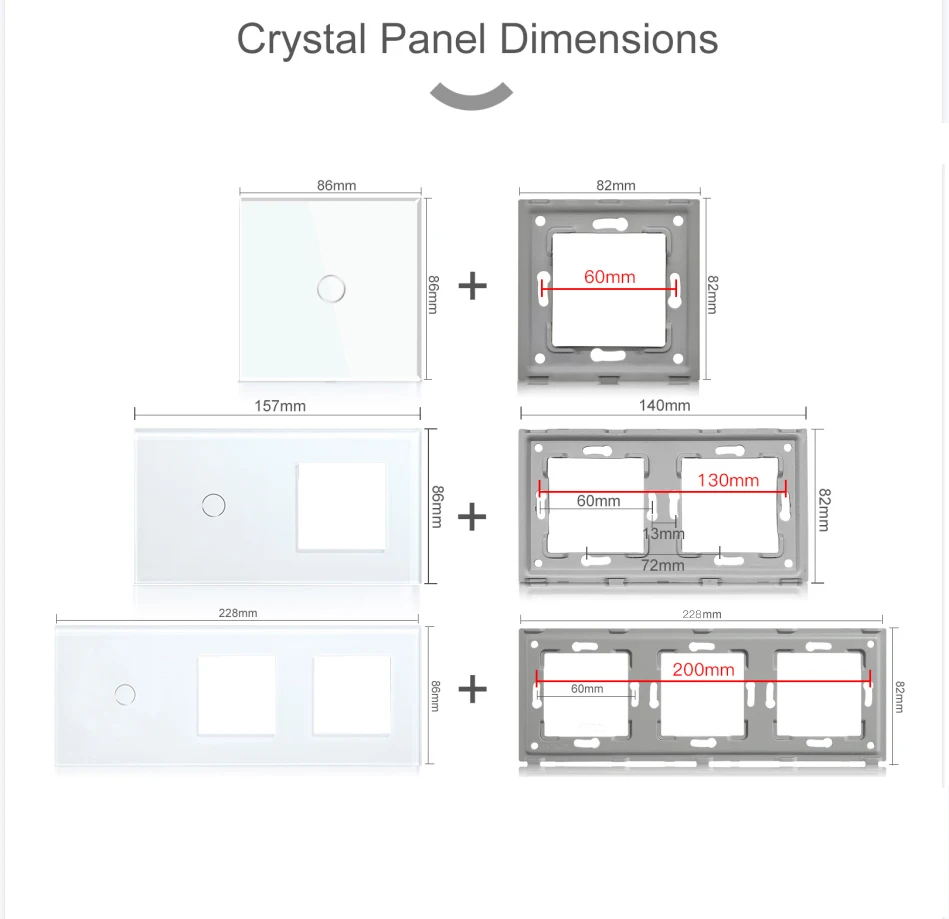 Crystal Panel Dimensions

86mm
86mm
+
82mm
60mm
82mm

157mm
86mm
+
140mm
130mm
60mm
13mm
72mm
82mm

228mm
86mm
+
228mm
200mm
60mm
82mm