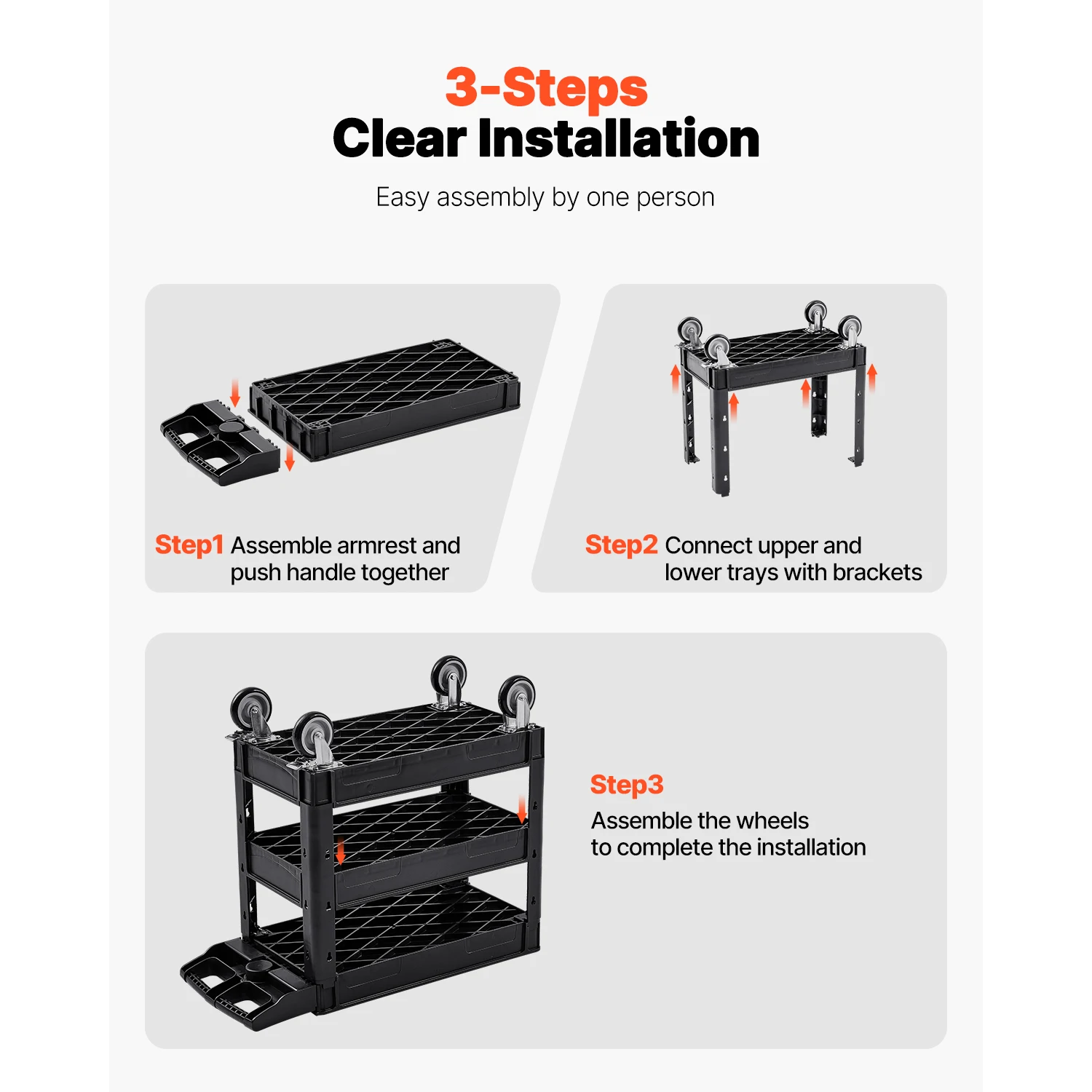 3-Steps
Clear Installation

Easy assembly by one person

Step1 Assemble armrest and push handle together

Step2 Connect upper and lower trays with brackets

Step3
Assemble the wheels to complete the installation