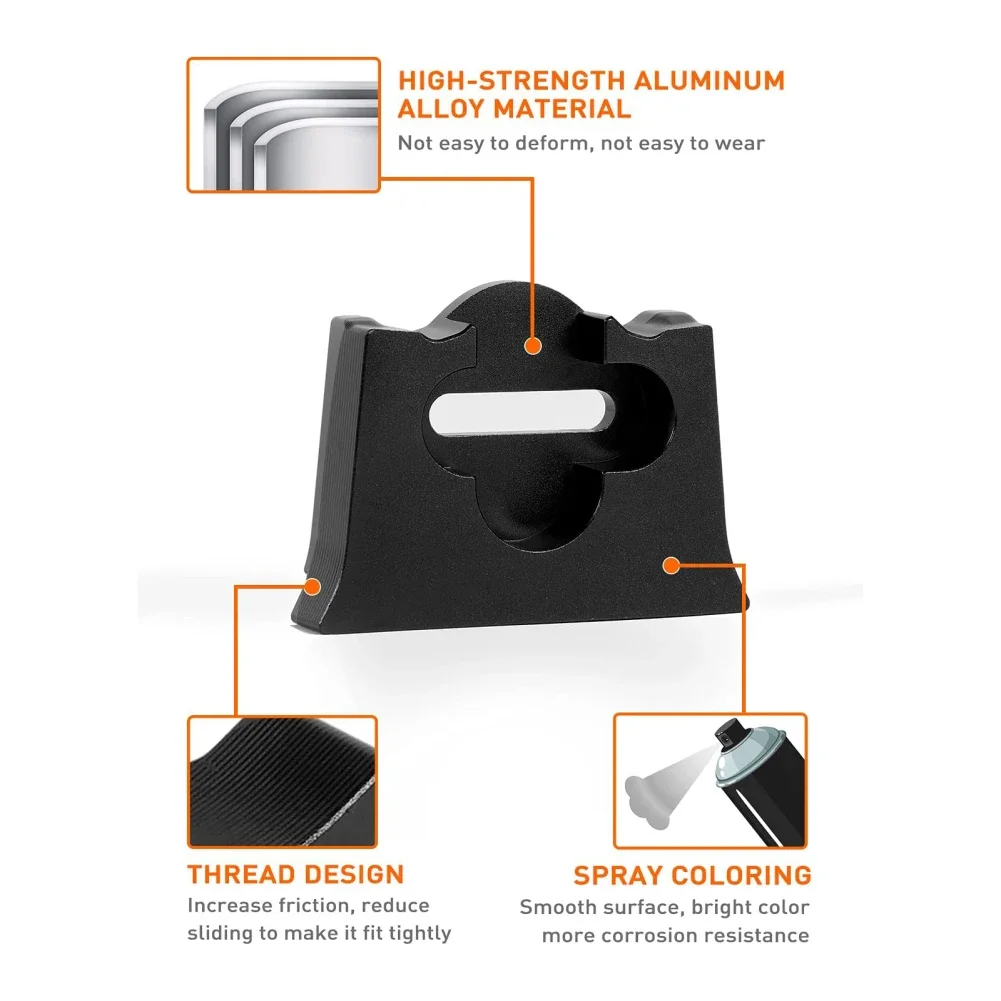 HIGH-STRENGTH ALUMINUM ALLOY MATERIAL
Not easy to deform, not easy to wear

THREAD DESIGN
Increase friction, reduce sliding to make it fit tightly

SPRAY COLORING
Smooth surface, bright color more corrosion resistance