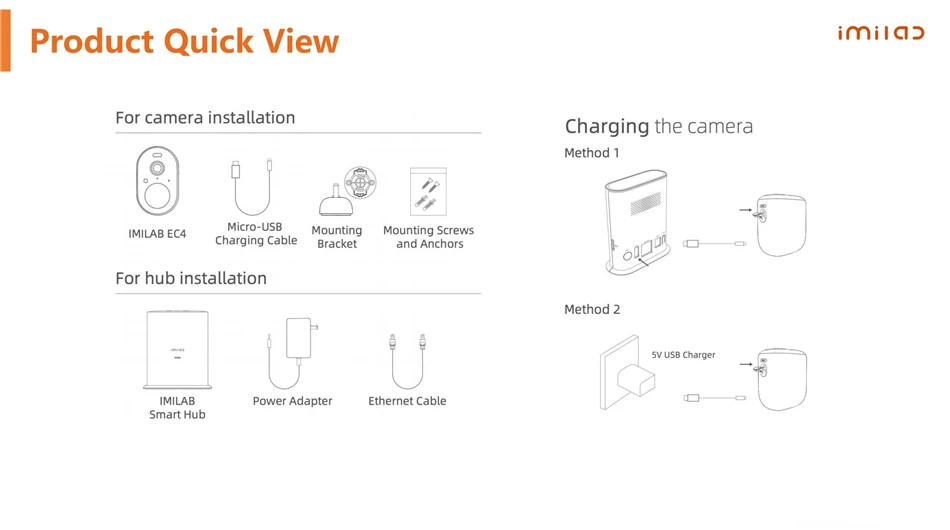 Product Quick View

imilab

For camera installation

IMILAB EC4

Micro-USB Charging Cable

Mounting Bracket

Mounting Screws and Anchors

For hub installation

IMILAB

IMILAB Smart Hub

Power Adapter

Ethernet Cable

Charging the camera

Method 1

Method 2

5V USB Charger