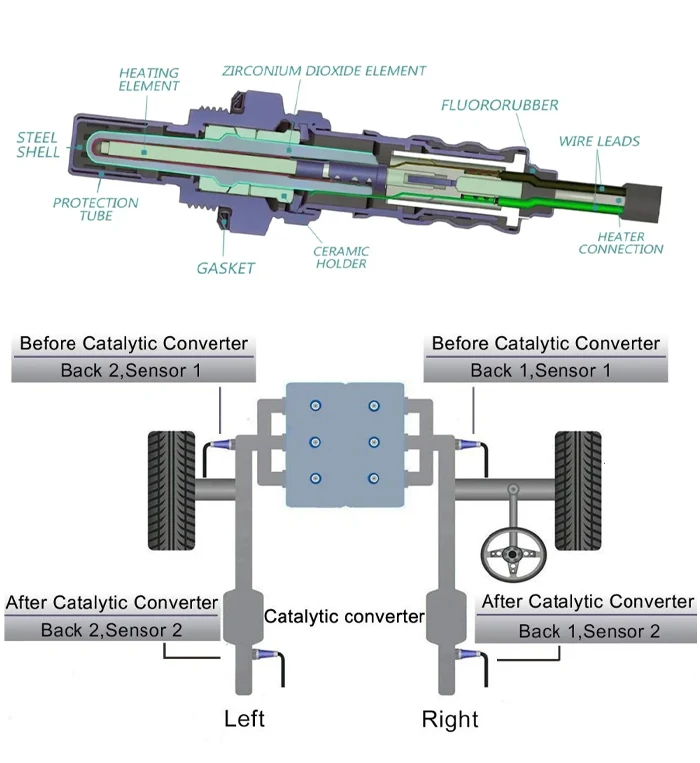 HEATING ELEMENT

ZIRCONIUM DIOXIDE ELEMENT

FLUORORUBBER

STEEL SHELL

WIRE LEADS

PROTECTION TUBE

HEATER CONNECTION

GASKET

CERAMIC HOLDER

Before Catalytic Converter
Back 2,Sensor 1

Before Catalytic Converter
Back 1,Sensor 1

After Catalytic Converter
Back 2,Sensor 2

Catalytic converter

After Catalytic Converter
Back 1,Sensor 2

Left

Right