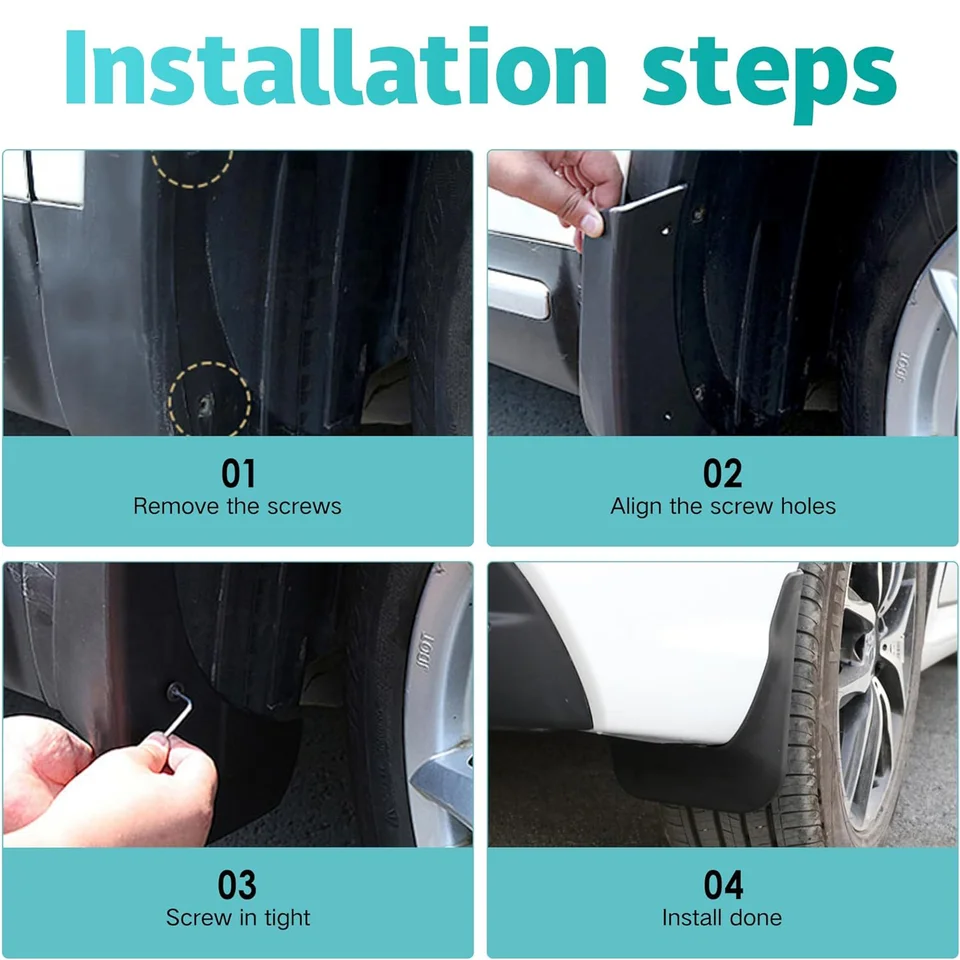 Installation steps

01
Remove the screws

02
Align the screw holes

03
Screw in tight

04
Install done