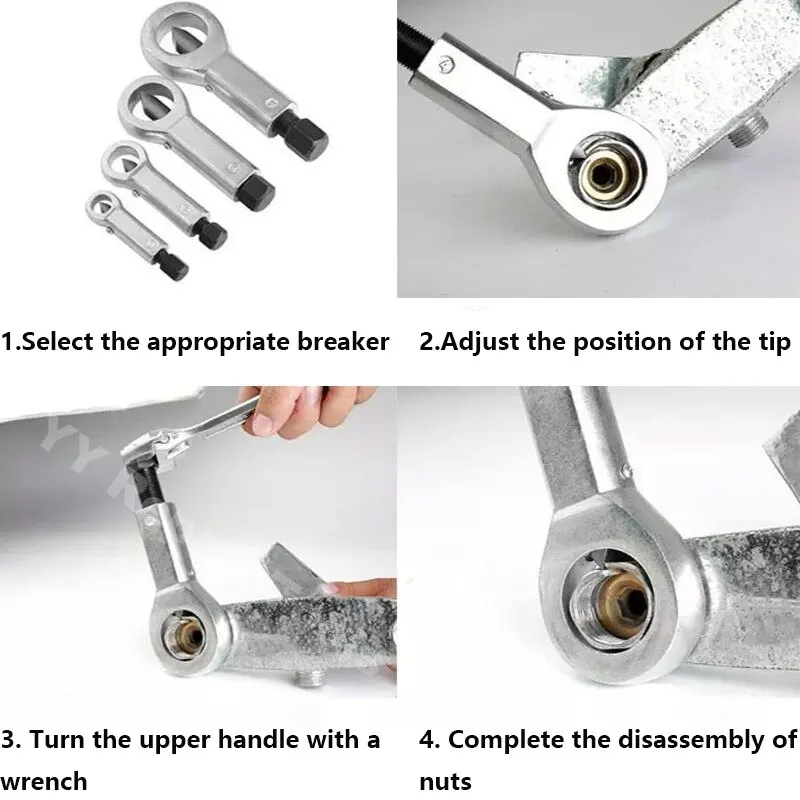 1.Select the appropriate breaker

2.Adjust the position of the tip

3. Turn the upper handle with a wrench

4. Complete the disassembly of nuts