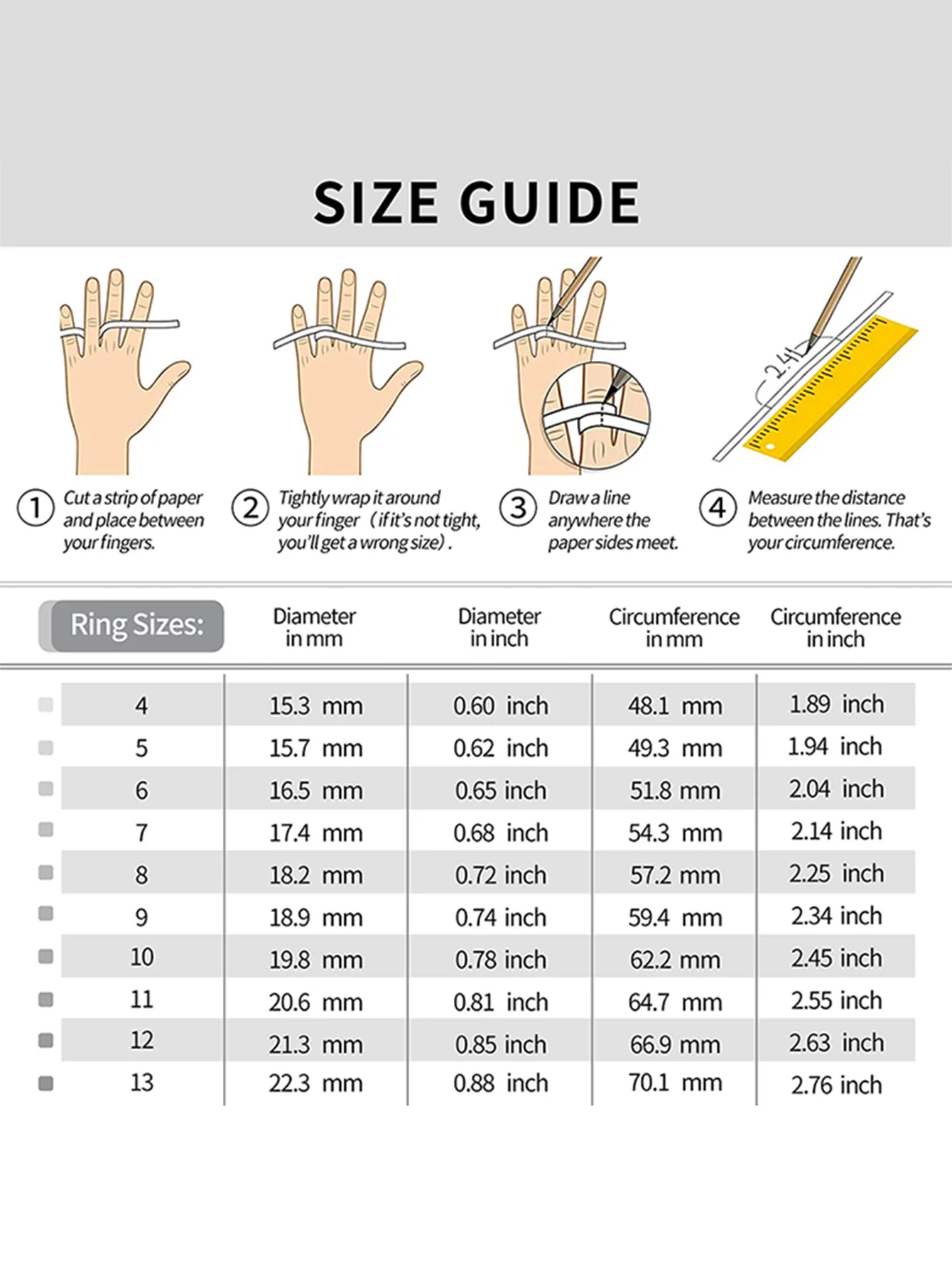 SIZE GUIDE

2.41

① Cut a strip of paper and place between your fingers.

② Tightly wrap it around your finger（if it's not tight, you'll get a wrong size）.

③ Draw a line anywhere the paper sides meet.

④ Measure the distance between the lines. That's your circumference.

| Ring Sizes: | Diameter in mm | Diameter in inch | Circumference in mm | Circumference in inch |
|---|---|---|---|---|
| 4 | 15.3 mm | 0.60 inch | 48.1 mm | 1.89 inch |
| 5 | 15.7 mm | 0.62 inch | 49.3 mm | 1.94 inch |
| 6 | 16.5 mm | 0.65 inch | 51.8 mm | 2.04 inch |
| 7 | 17.4 mm | 0.68 inch | 54.3 mm | 2.14 inch |
| 8 | 18.2 mm | 0.72 inch | 57.2 mm | 2.25 inch |
| 9 | 18.9 mm | 0.74 inch | 59.4 mm | 2.34 inch |
| 10 | 19.8 mm | 0.78 inch | 62.2 mm | 2.45 inch |
| 11 | 20.6 mm | 0.81 inch | 64.7 mm | 2.55 inch |
| 12 | 21.3 mm | 0.85 inch | 66.9 mm | 2.63 inch |
| 13 | 22.3 mm | 0.88 inch | 70.1 mm | 2.76 inch |