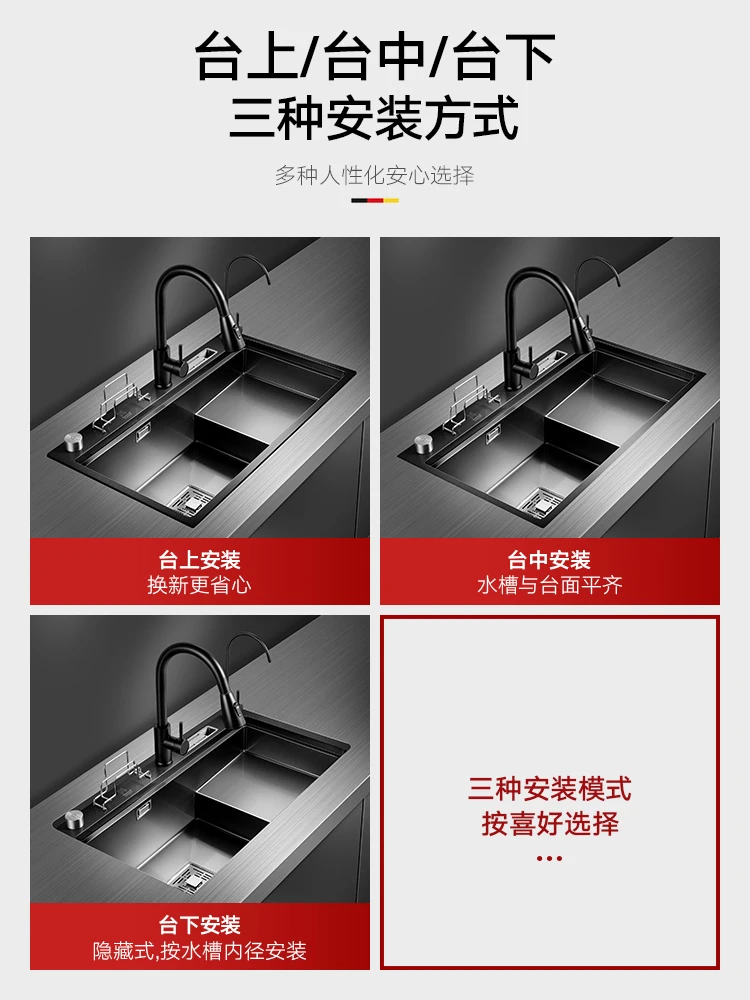 台上/台中/台下
三种安装方式

多种人性化安心选择

台上安装
换新更省心

台中安装
水槽与台面平齐

台下安装
隐藏式,按水槽内径安装

三种安装模式
按喜好选择
...