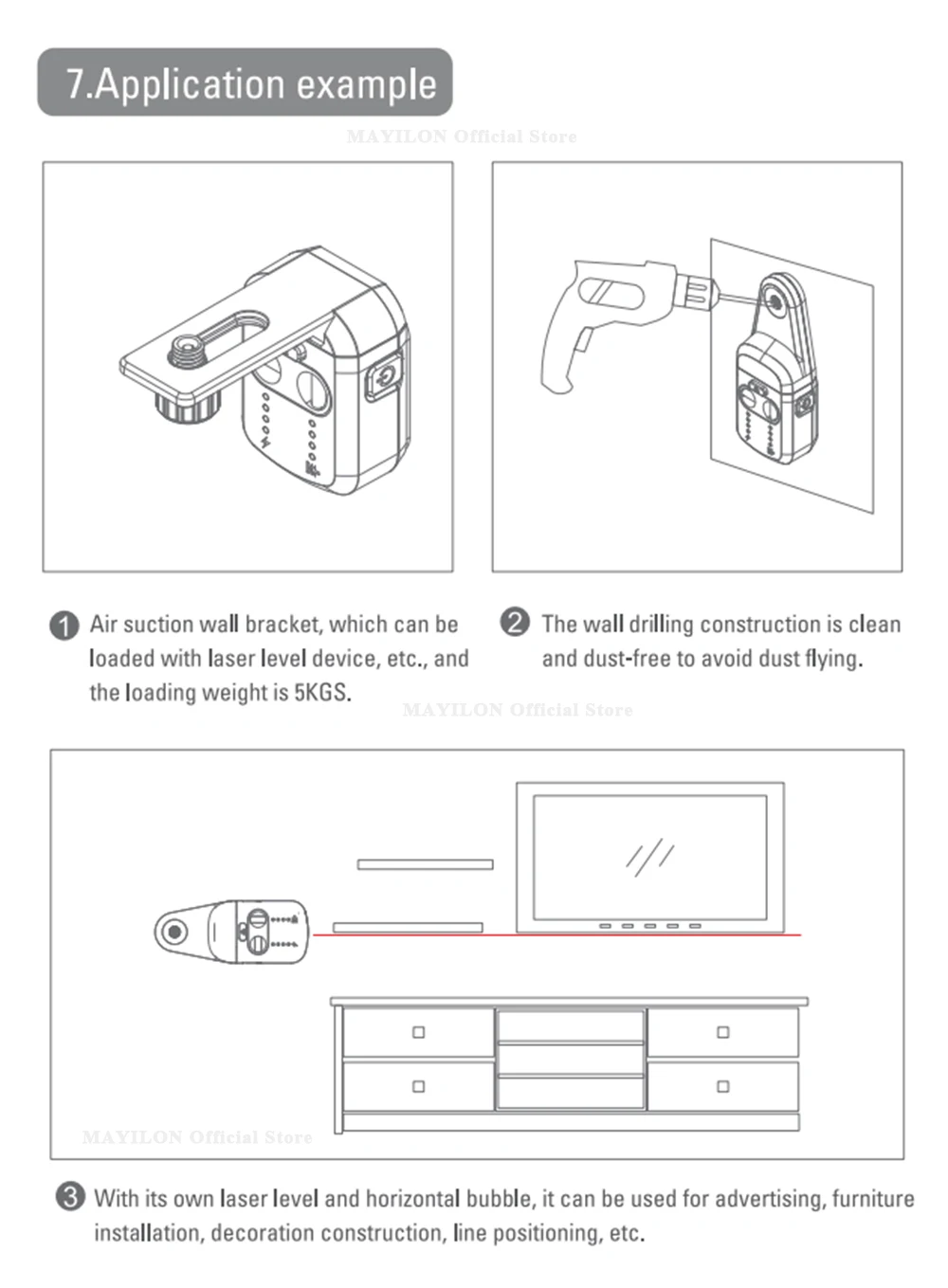 7.Application example

MAYILON Official Store

1 Air suction wall bracket, which can be loaded with laser level device, etc., and the loading weight is 5KGS.

2 The wall drilling construction is clean and dust-free to avoid dust flying.

MAYILON Official Store

MAYILON Official Store

3 With its own laser level and horizontal bubble, it can be used for advertising, furniture installation, decoration construction, line positioning, etc.