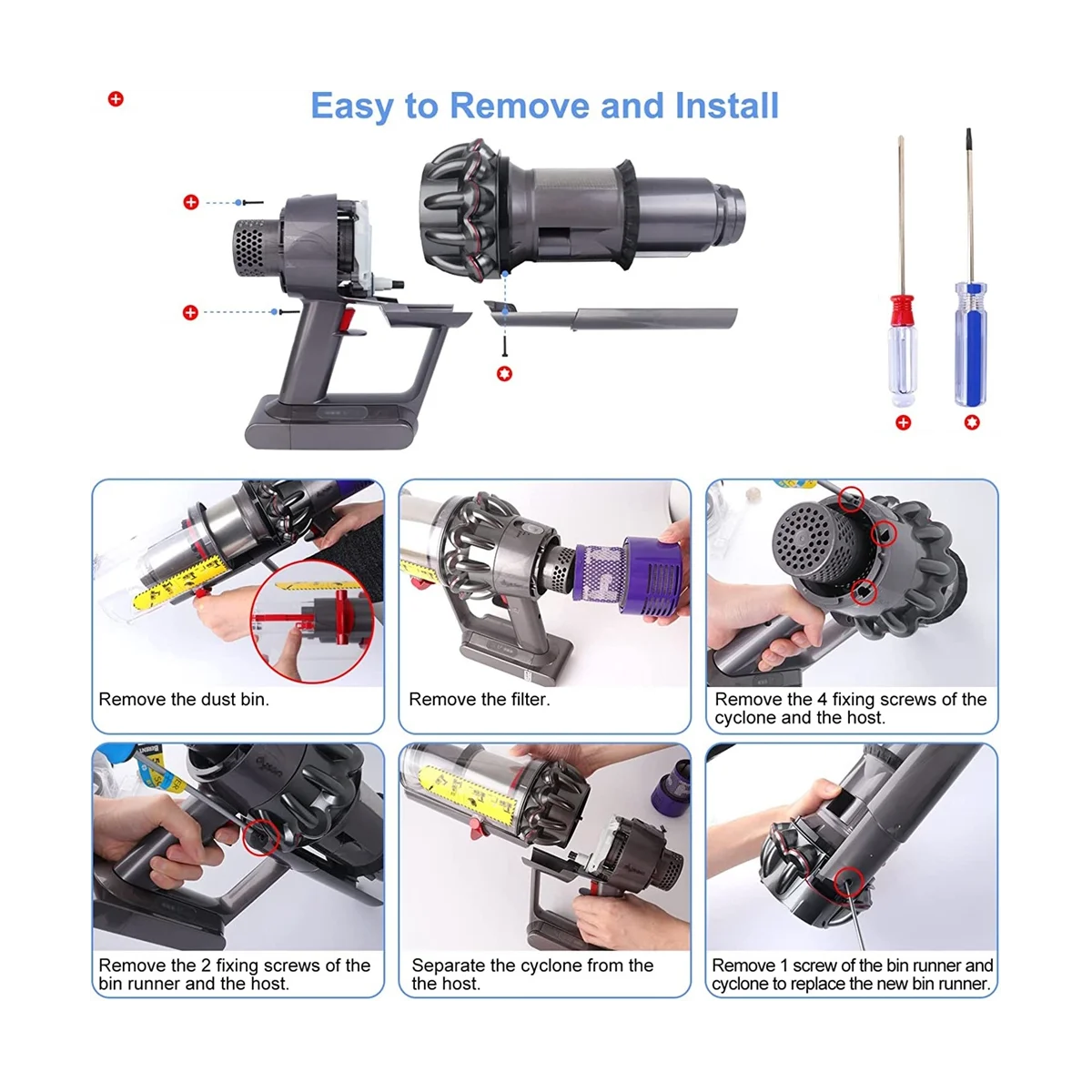 Easy to Remove and Install

Remove the dust bin.

Remove the filter.

Remove the 4 fixing screws of the cyclone and the host.

Remove the 2 fixing screws of the bin runner and the host.

Separate the cyclone from the the host.

Remove 1 screw of the bin runner and cyclone to replace the new bin runner.