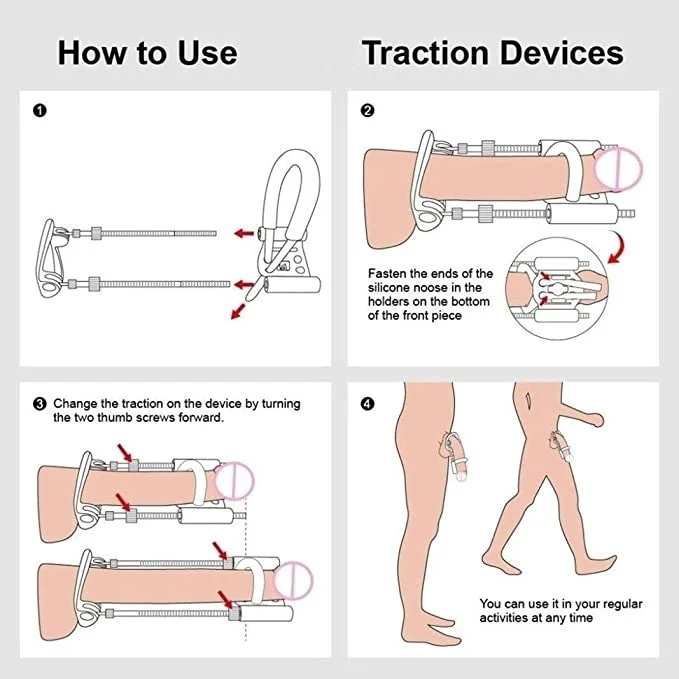 How to Use Traction Devices

❶

❷

Fasten the ends of the silicone noose in the holders on the bottom of the front piece

❸ Change the traction on the device by turning the two thumb screws forward.

❹

You can use it in your regular activities at any time