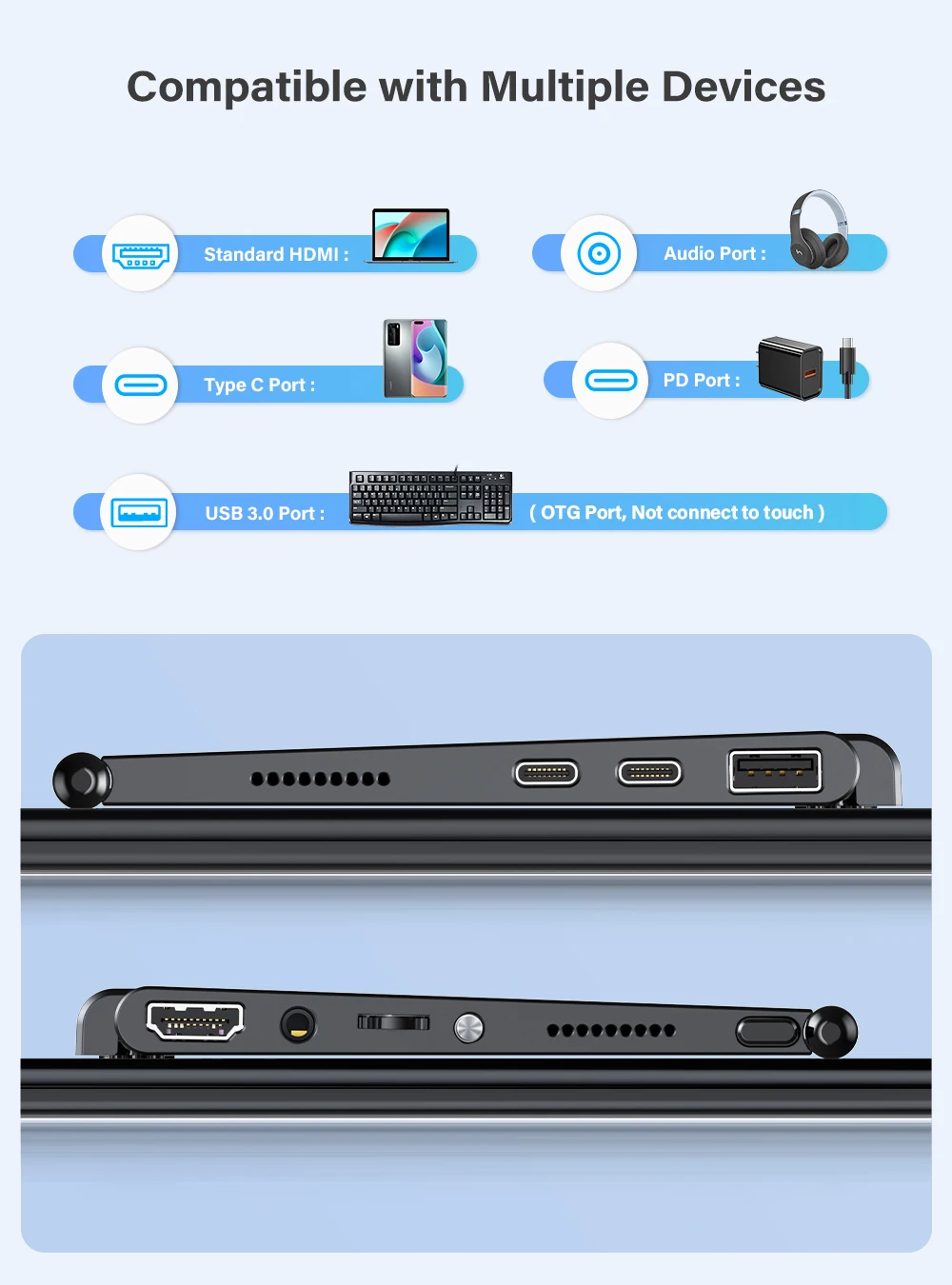 Compatible with Multiple Devices

Standard HDMI :

Audio Port :

Type C Port :

PD Port :

USB 3.0 Port :

( OTG Port, Not connect to touch )