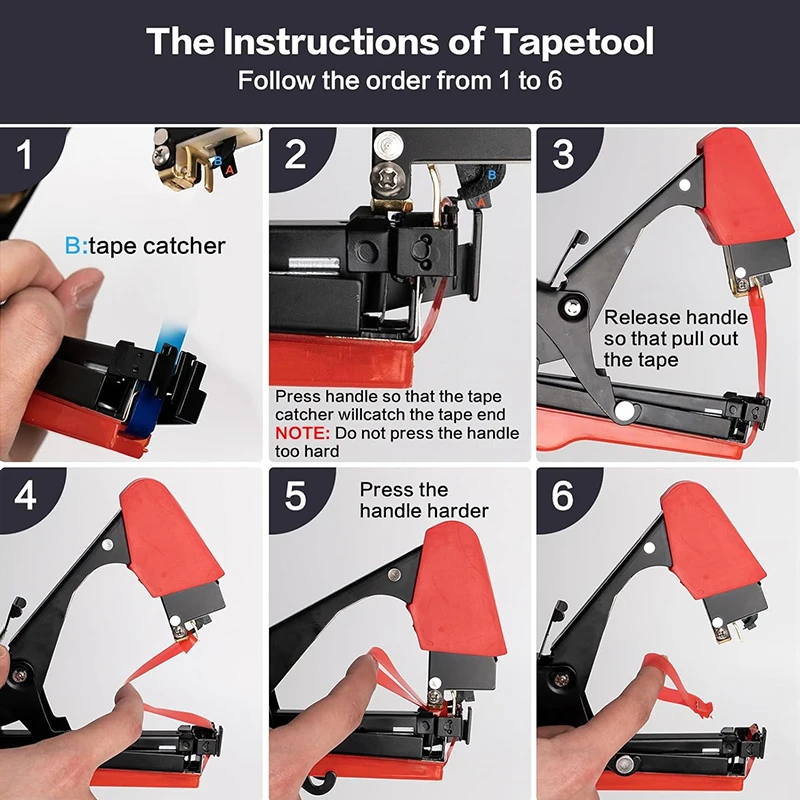 The Instructions of Tapetool
Follow the order from 1 to 6

1
B A
B:tape catcher

2
B
A
Press handle so that the tape catcher willcatch the tape end
NOTE: Do not press the handle too hard

3
Release handle so that pull out the tape

4

5
Press the handle harder

6