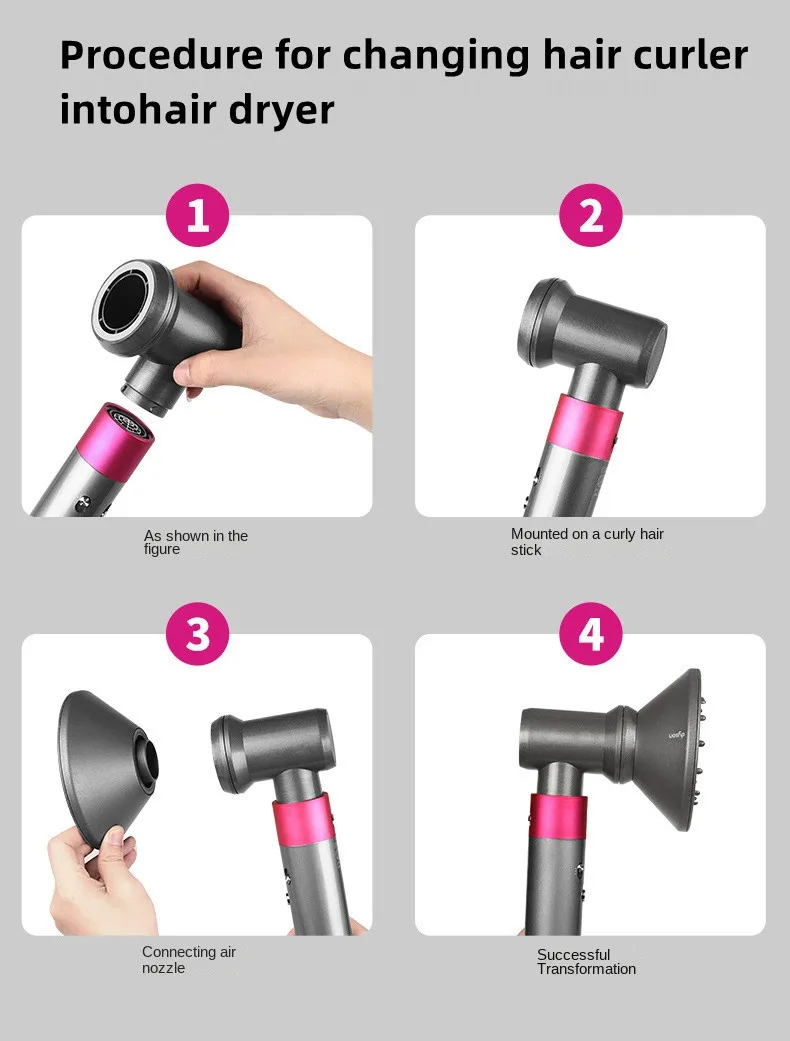 Procedure for changing hair curler intohair dryer

1

As shown in the figure

2

Mounted on a curly hair stick

3

Connecting air nozzle

4

Successful Transformation