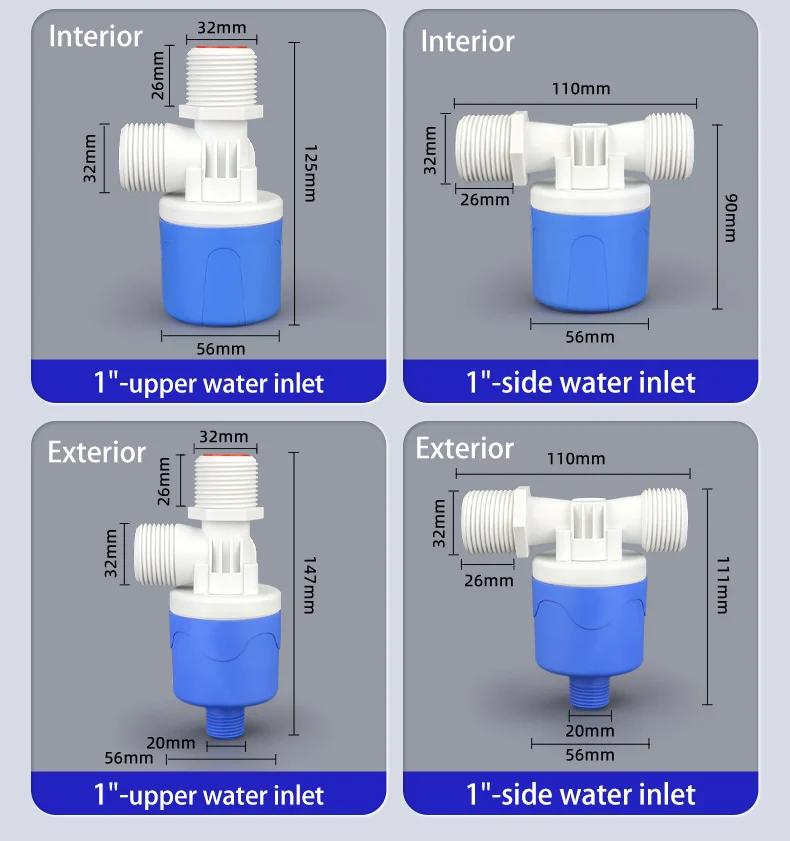 Interior

32mm

26mm

32mm

125mm

56mm

1"-upper water inlet

Interior

110mm

32mm

26mm

90mm

56mm

1"-side water inlet

Exterior

32mm

26mm

32mm

147mm

20mm

56mm

1"-upper water inlet

Exterior

110mm

32mm

26mm

111mm

20mm

56mm

1"-side water inlet