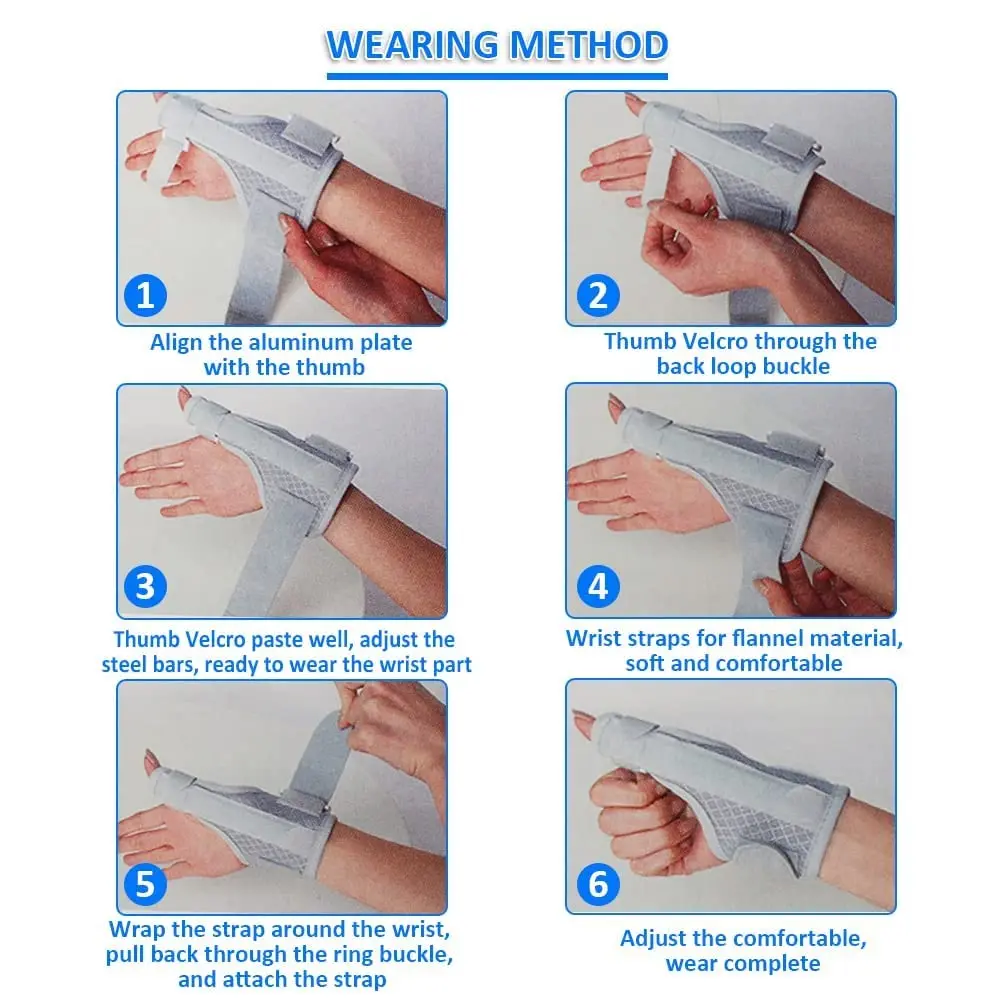 WEARING METHOD

1
Align the aluminum plate with the thumb

2
Thumb Velcro through the back loop buckle

3
Thumb Velcro paste well, adjust the steel bars, ready to wear the wrist part

4
Wrist straps for flannel material, soft and comfortable

5
Wrap the strap around the wrist, pull back through the ring buckle, and attach the strap

6
Adjust the comfortable, wear complete