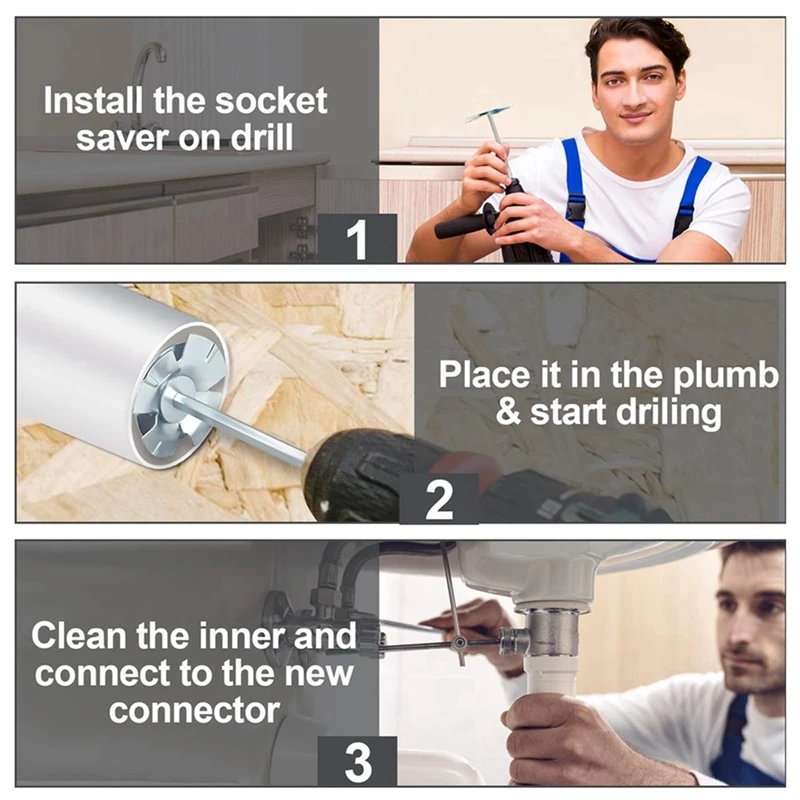 Install the socket saver on drill

1

Place it in the plumb & start driling

2

Clean the inner and connect to the new connector

3