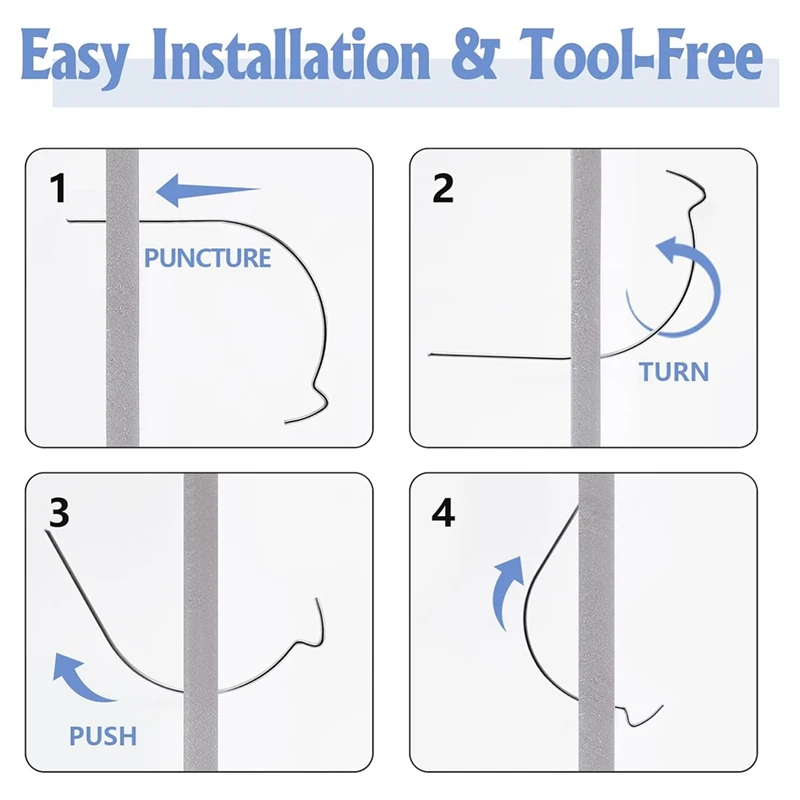 Easy Installation & Tool-Free

1

PUNCTURE

2

TURN

3

PUSH

4