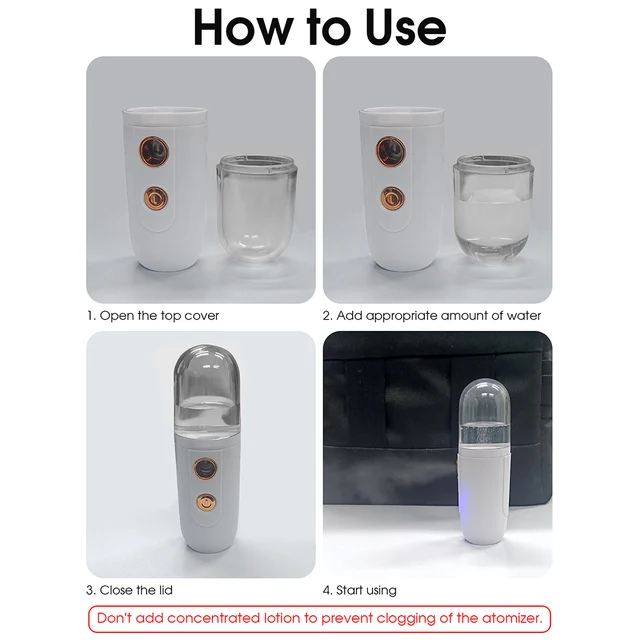 How to Use

1. Open the top cover

2. Add appropriate amount of water

3. Close the lid

4. Start using

Don't add concentrated lotion to prevent clogging of the atomizer.