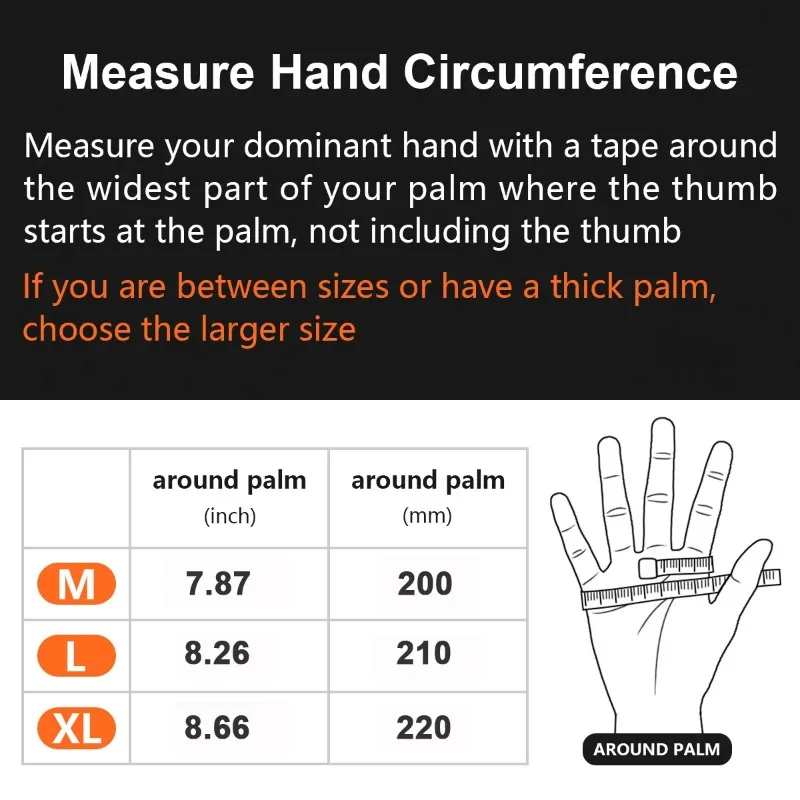 Measure Hand Circumference

Measure your dominant hand with a tape around the widest part of your palm where the thumb starts at the palm, not including the thumb

If you are between sizes or have a thick palm, choose the larger size

| | around palm (inch) | around palm (mm) |
|---|---|---|
| M | 7.87 | 200 |
| L | 8.26 | 210 |
| XL | 8.66 | 220 |

AROUND PALM