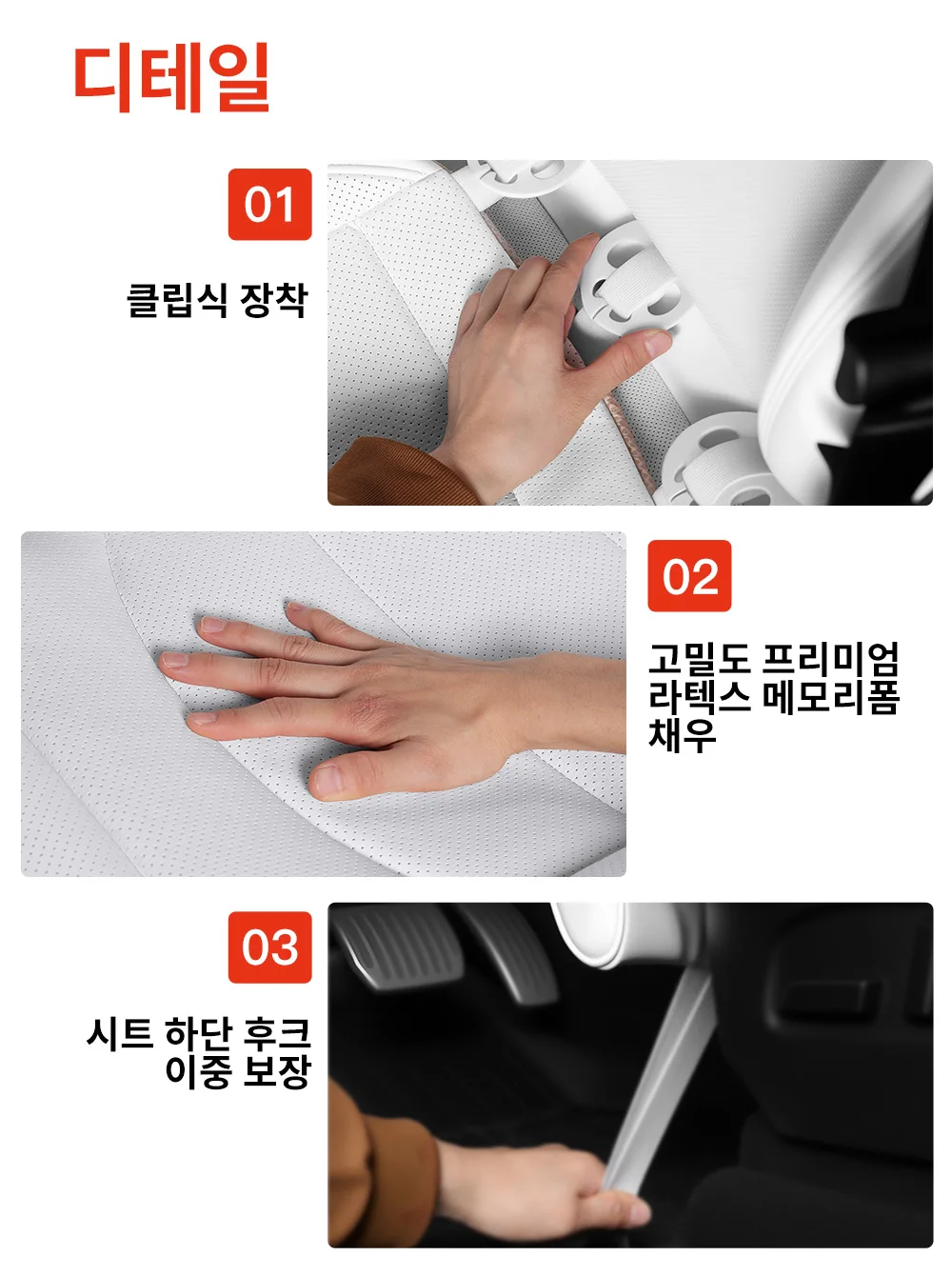 디테일

01

클립식 장착

02

고밀도 프리미엄 라텍스 메모리폼 채우

03

시트 하단 후크 이중 보장