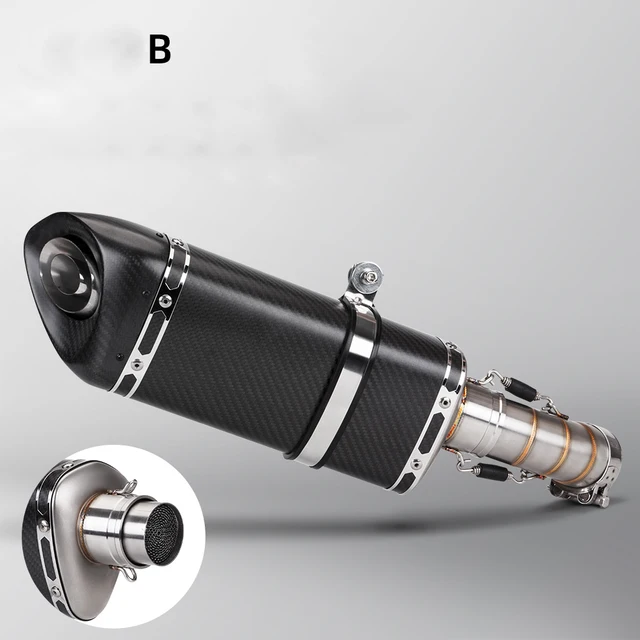 B