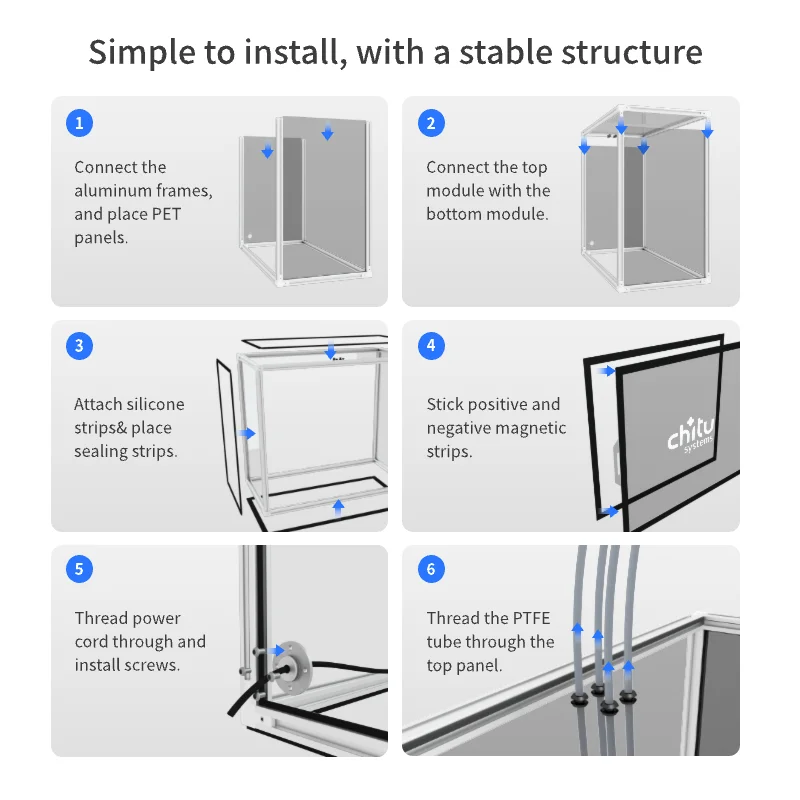 Simple to install, with a stable structure

1

Connect the aluminum frames, and place PET panels.

2

Connect the top module with the bottom module.

3

Attach silicone strips& place sealing strips.

4

Stick positive and negative magnetic strips.

chitu systems

5

Thread power cord through and install screws.

6

Thread the PTFE tube through the top panel.