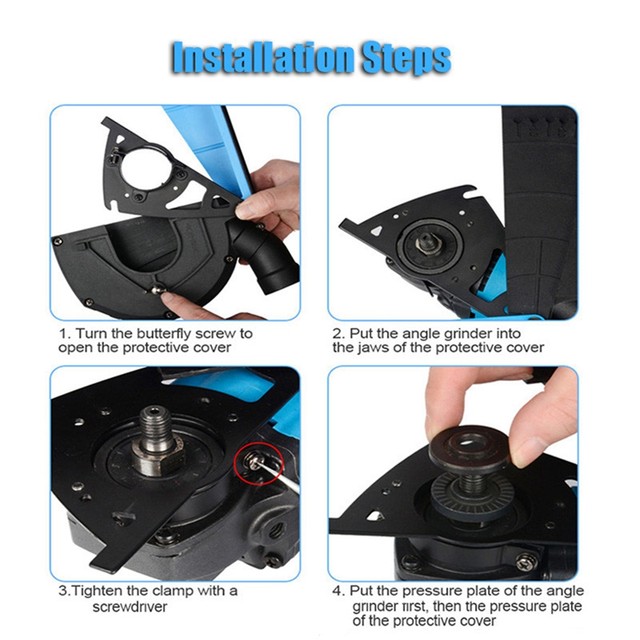 Installation Steps

1. Turn the butterfly screw to open the protective cover

2. Put the angle grinder into the jaws of the protective cover

3.Tighten the clamp with a screwdriver

4. Put the pressure plate of the angle grinder first, then the pressure plate of the protective cover