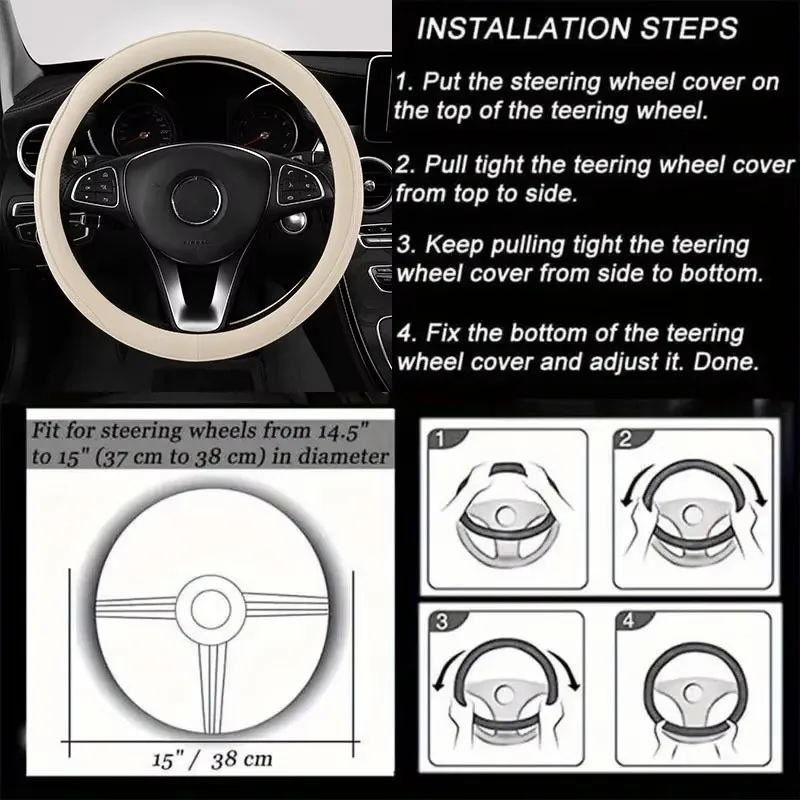 INSTALLATION STEPS

1. Put the steering wheel cover on the top of the teering wheel.

2. Pull tight the teering wheel cover from top to side.

3. Keep pulling tight the teering wheel cover from side to bottom.

4. Fix the bottom of the teering wheel cover and adjust it. Done.

Fit for steering wheels from 14.5" to 15" (37 cm to 38 cm) in diameter

15" / 38 cm

1

2

3

4