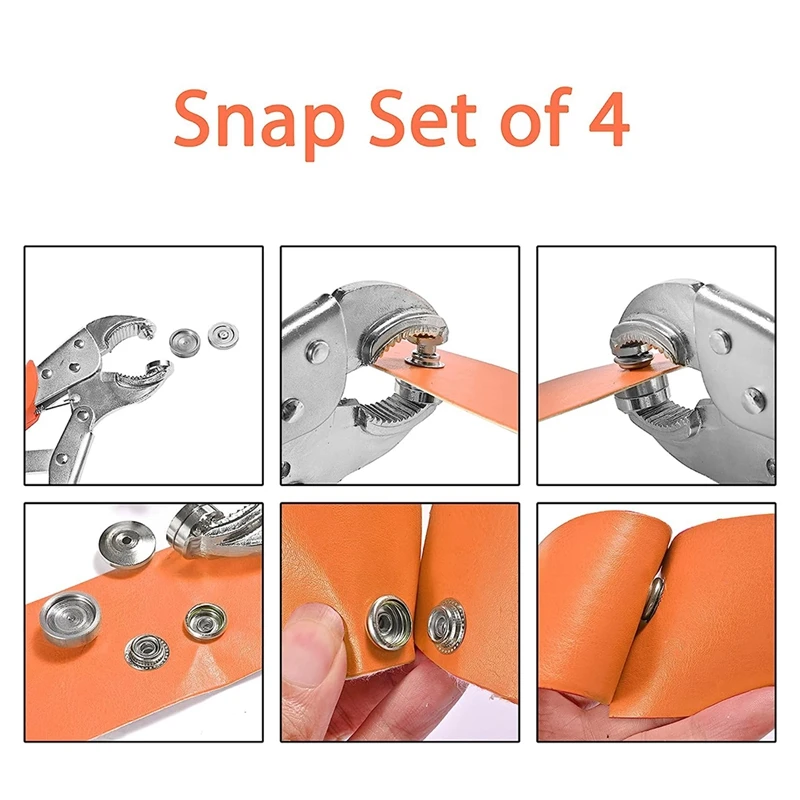 Snap Set of 4