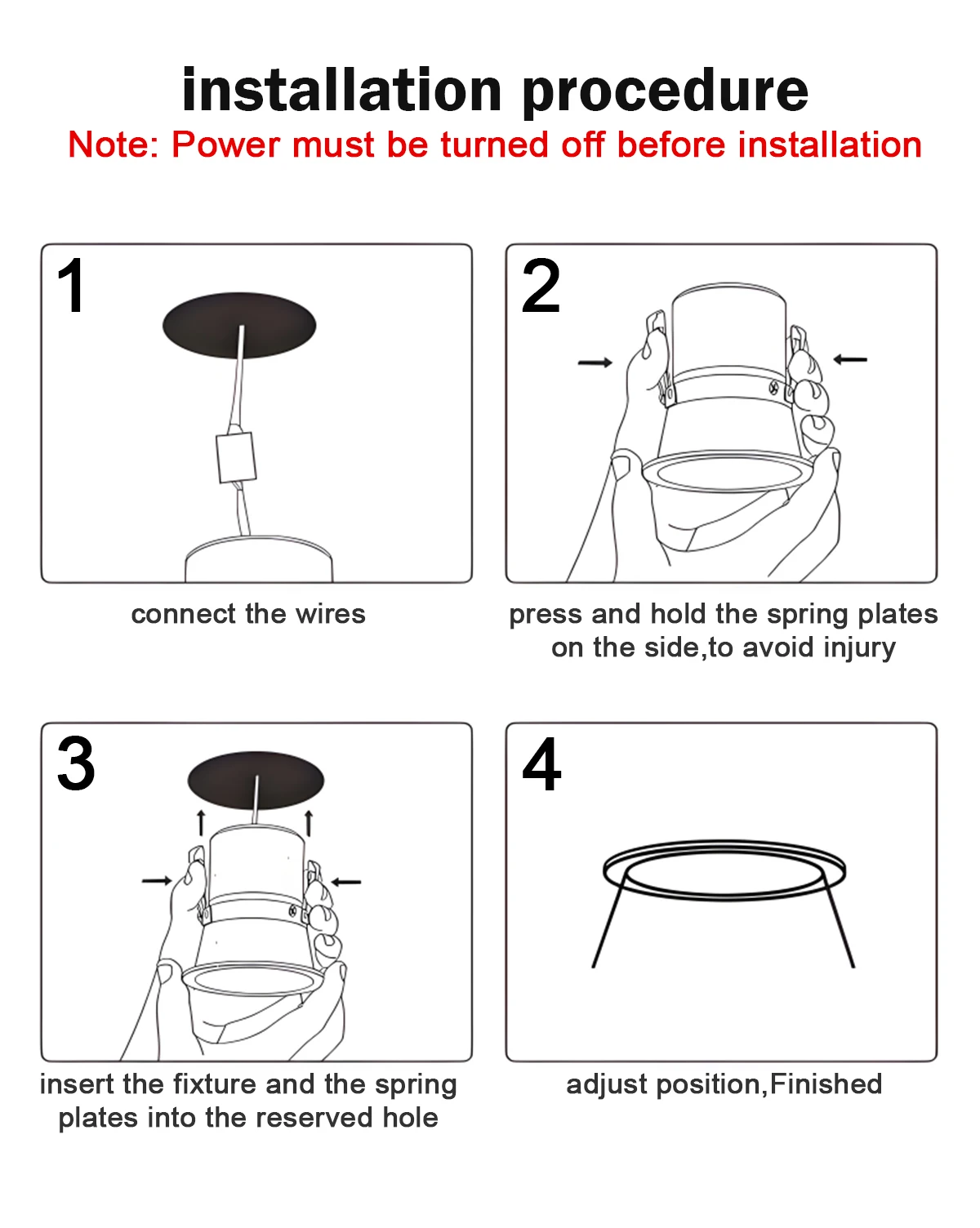 installation procedure

Note: Power must be turned off before installation

1

connect the wires

2

press and hold the spring plates on the side,to avoid injury

3

insert the fixture and the spring plates into the reserved hole

4

adjust position,Finished