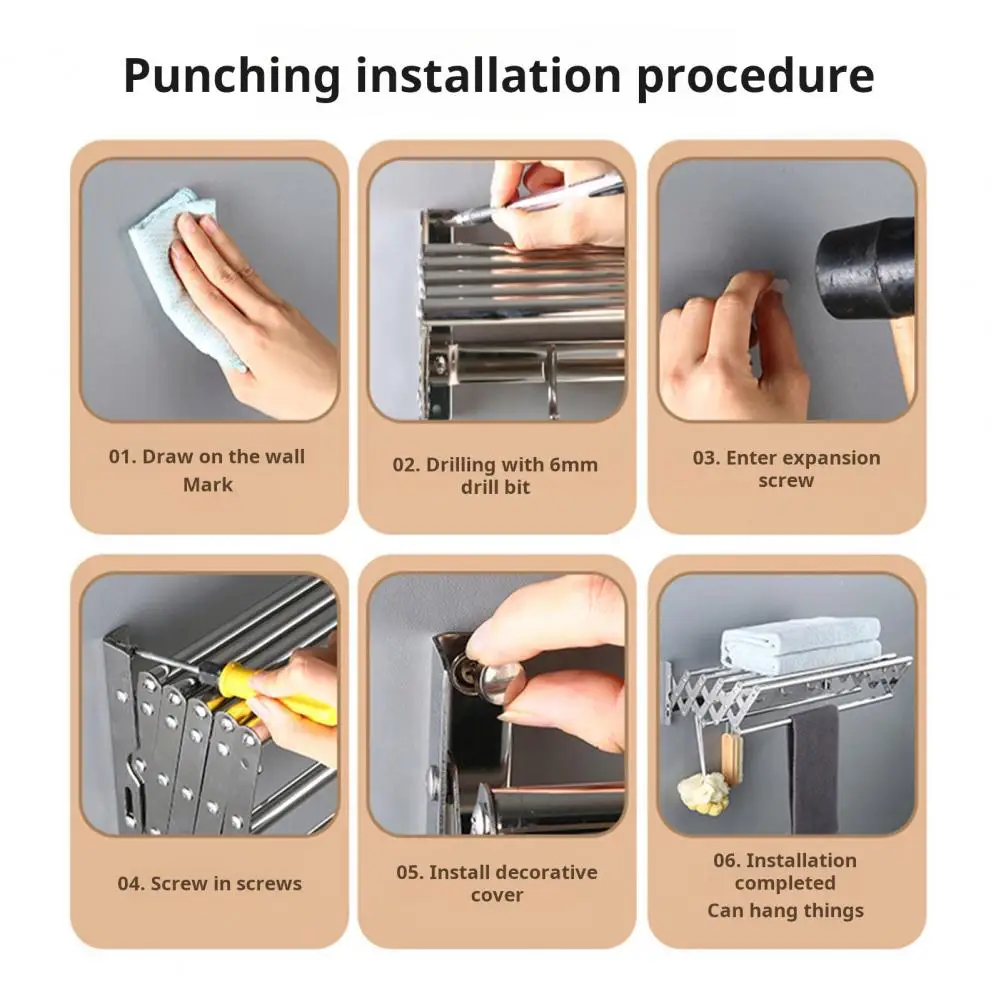 Punching installation procedure

01. Draw on the wall
Mark

02. Drilling with 6mm
drill bit

03. Enter expansion
screw

04. Screw in screws

05. Install decorative
cover

06. Installation
completed
Can hang things