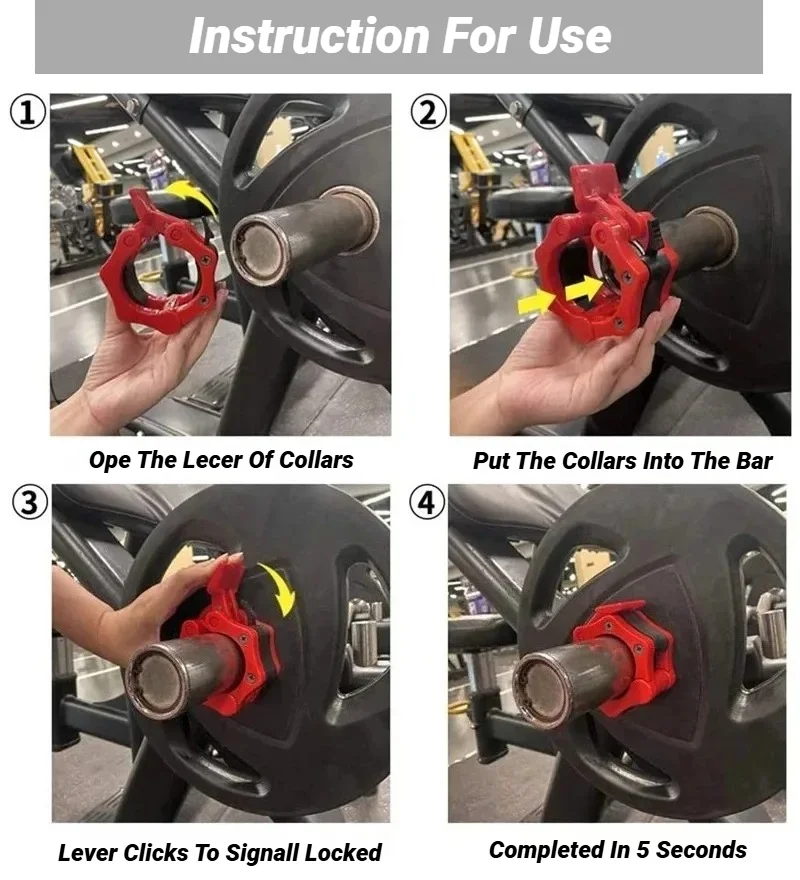 Instruction For Use

①

Ope The Lecer Of Collars

②

Put The Collars Into The Bar

③

Lever Clicks To Signall Locked

④

Completed In 5 Seconds