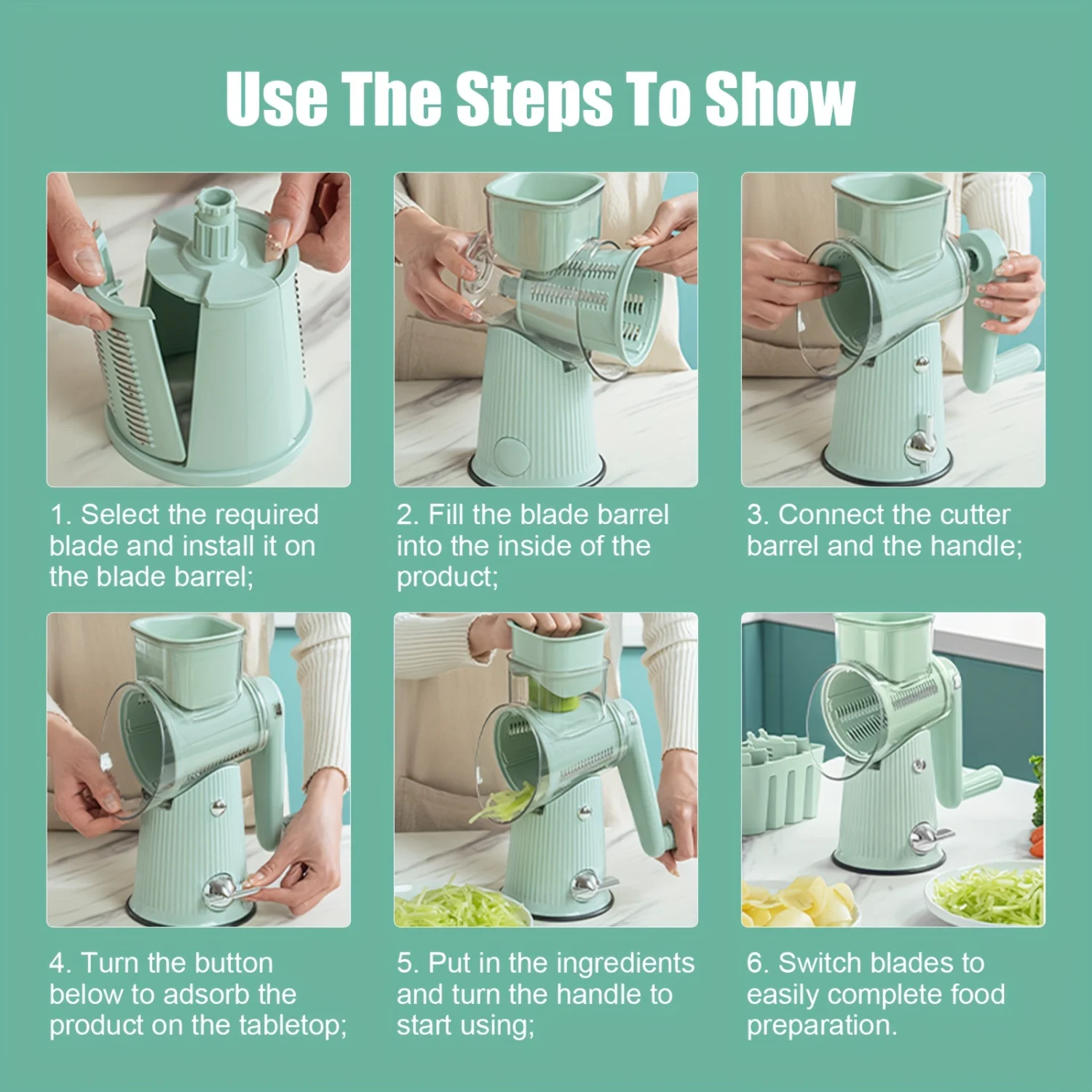 Use The Steps To Show

1. Select the required blade and install it on the blade barrel;

2. Fill the blade barrel into the inside of the product;

3. Connect the cutter barrel and the handle;

4. Turn the button below to adsorb the product on the tabletop;

5. Put in the ingredients and turn the handle to start using;

6. Switch blades to easily complete food preparation.