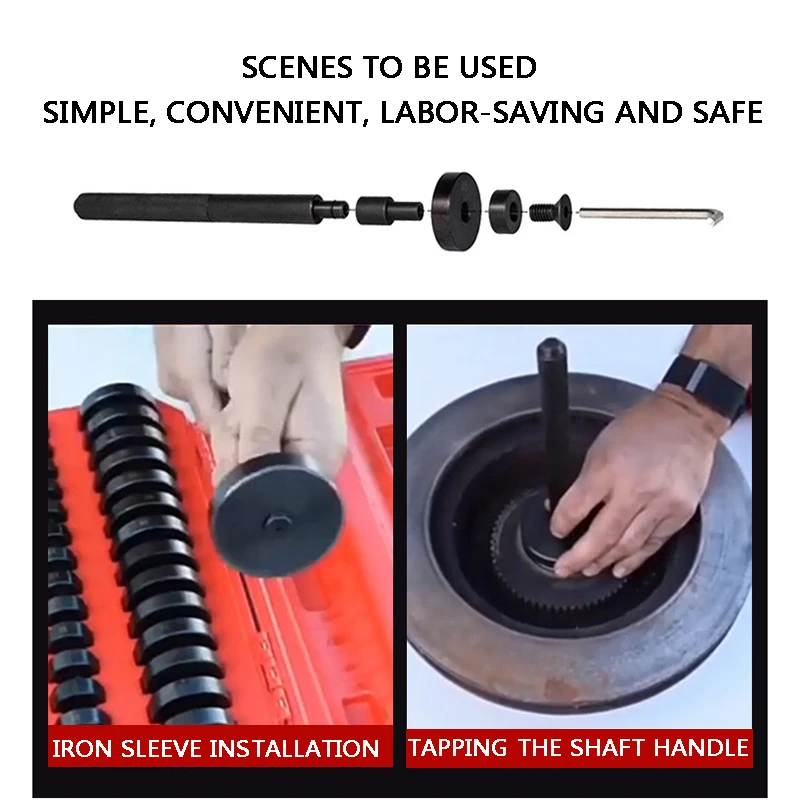 SCENES TO BE USED
SIMPLE, CONVENIENT, LABOR-SAVING AND SAFE

IRON SLEEVE INSTALLATION

TAPPING THE SHAFT HANDLE