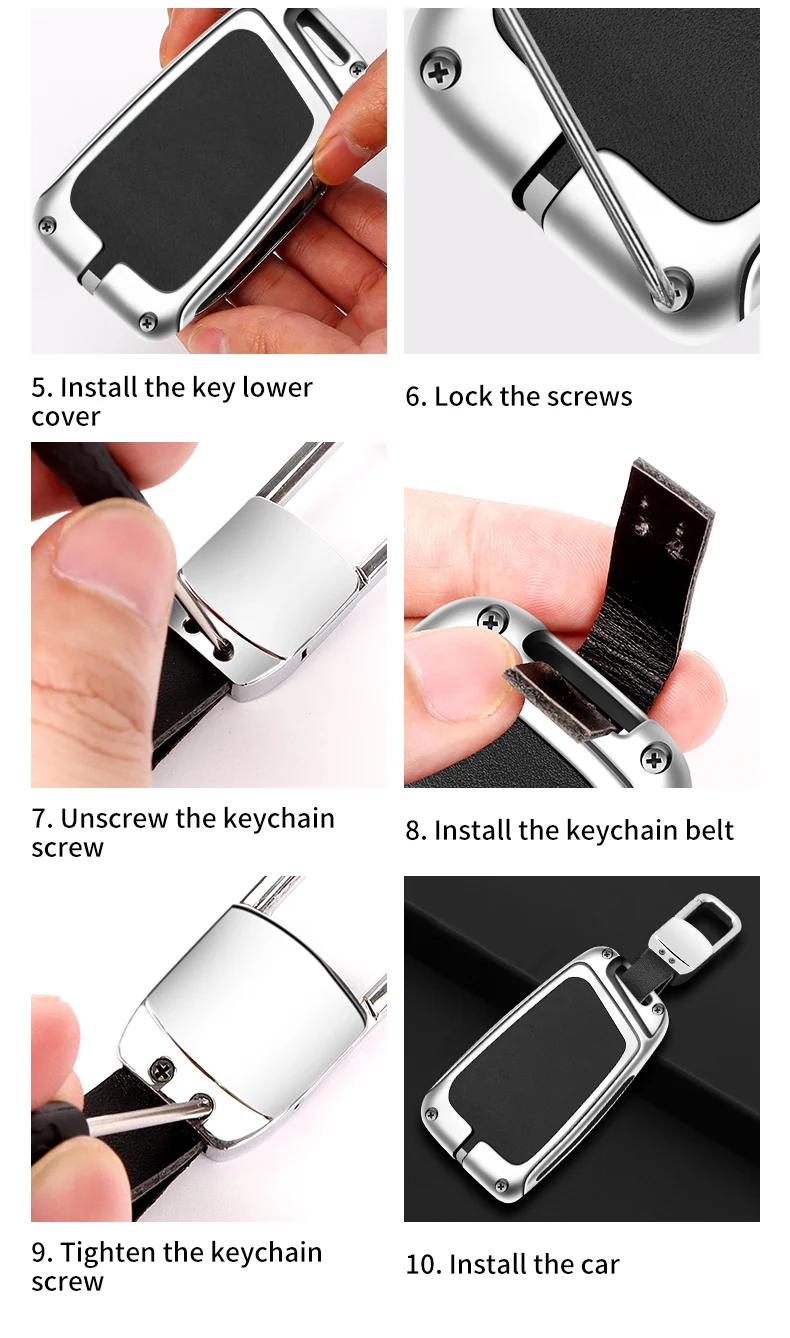 5. Install the key lower cover

6. Lock the screws

7. Unscrew the keychain screw

8. Install the keychain belt

9. Tighten the keychain screw

10. Install the car