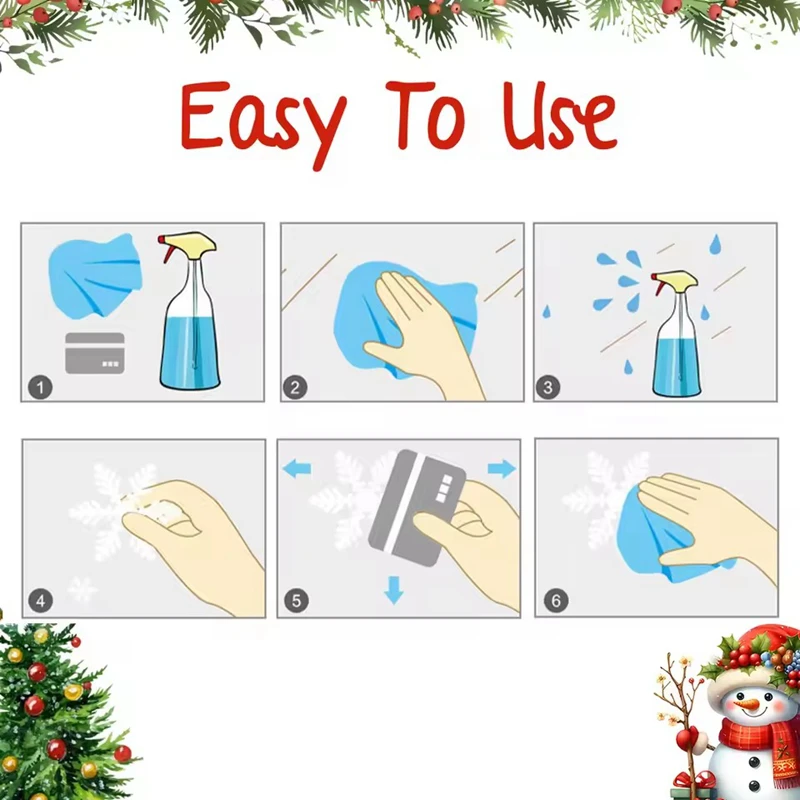 Easy To Use

1

2

3

4

5

6