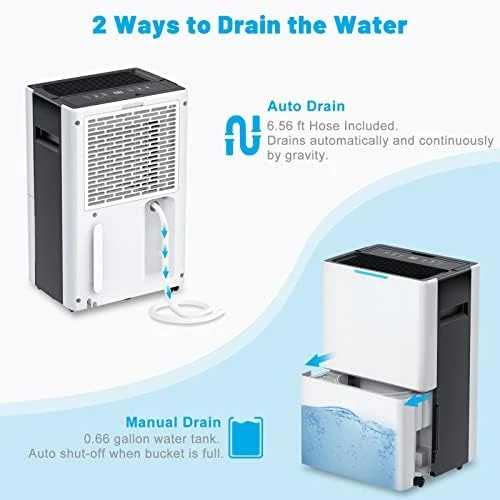 2 Ways to Drain the Water

Auto Drain
6.56 ft Hose Included.
Drains automatically and continuously by gravity.

Manual Drain
0.66 gallon water tank.
Auto shut-off when bucket is full.