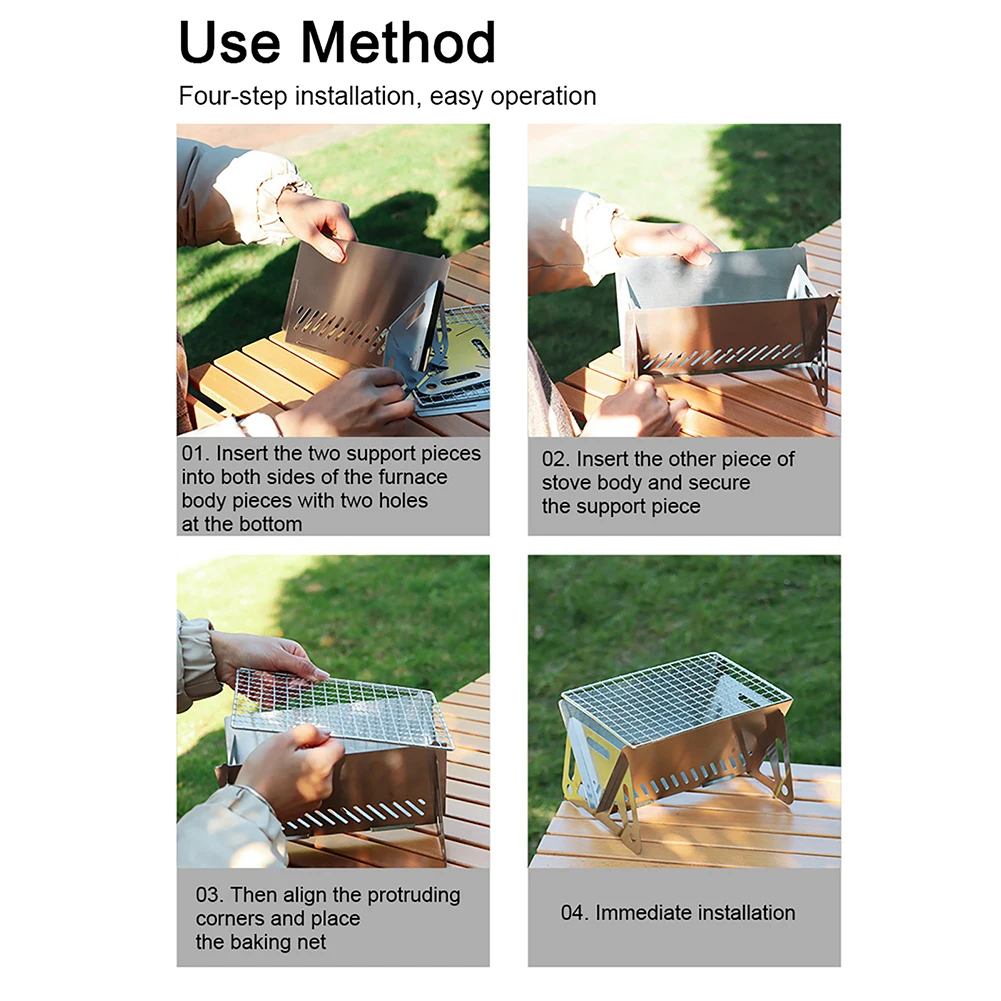 Use Method

Four-step installation, easy operation

01. Insert the two support pieces into both sides of the furnace body pieces with two holes at the bottom

02. Insert the other piece of stove body and secure the support piece

03. Then align the protruding corners and place the baking net

04. Immediate installation