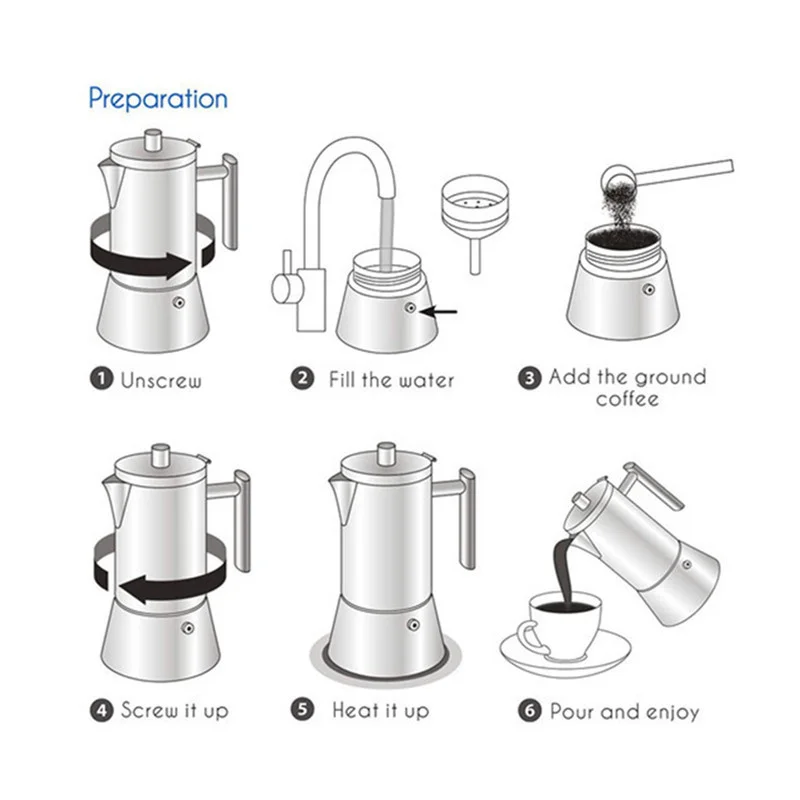 Preparation

1 Unscrew

2 Fill the water

3 Add the ground coffee

4 Screw it up

5 Heat it up

6 Pour and enjoy