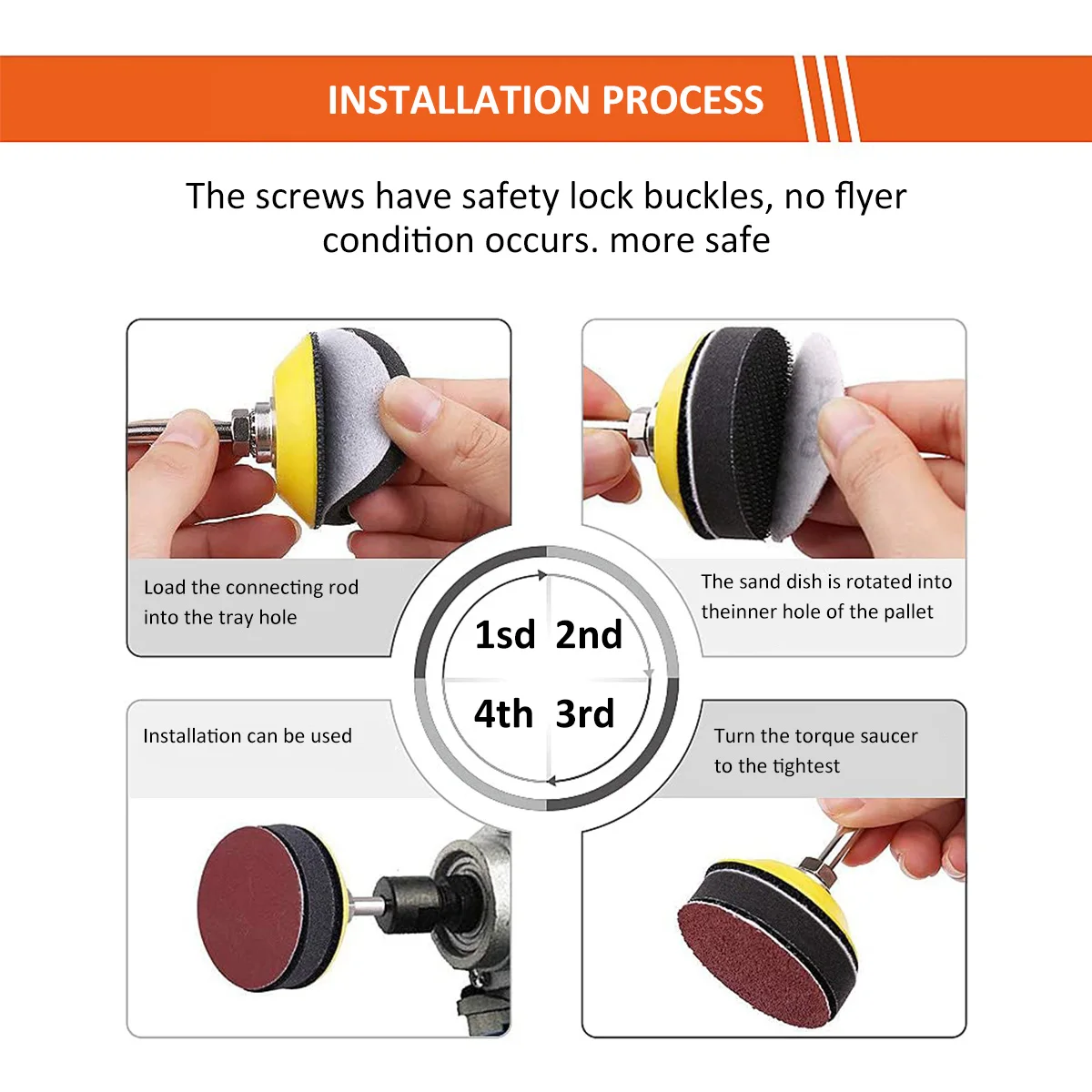 INSTALLATION PROCESS

The screws have safety lock buckles, no flyer condition occurs. more safe

Load the connecting rod into the tray hole

The sand dish is rotated into theinner hole of the pallet

1sd 2nd

4th 3rd

Installation can be used

Turn the torque saucer to the tightest