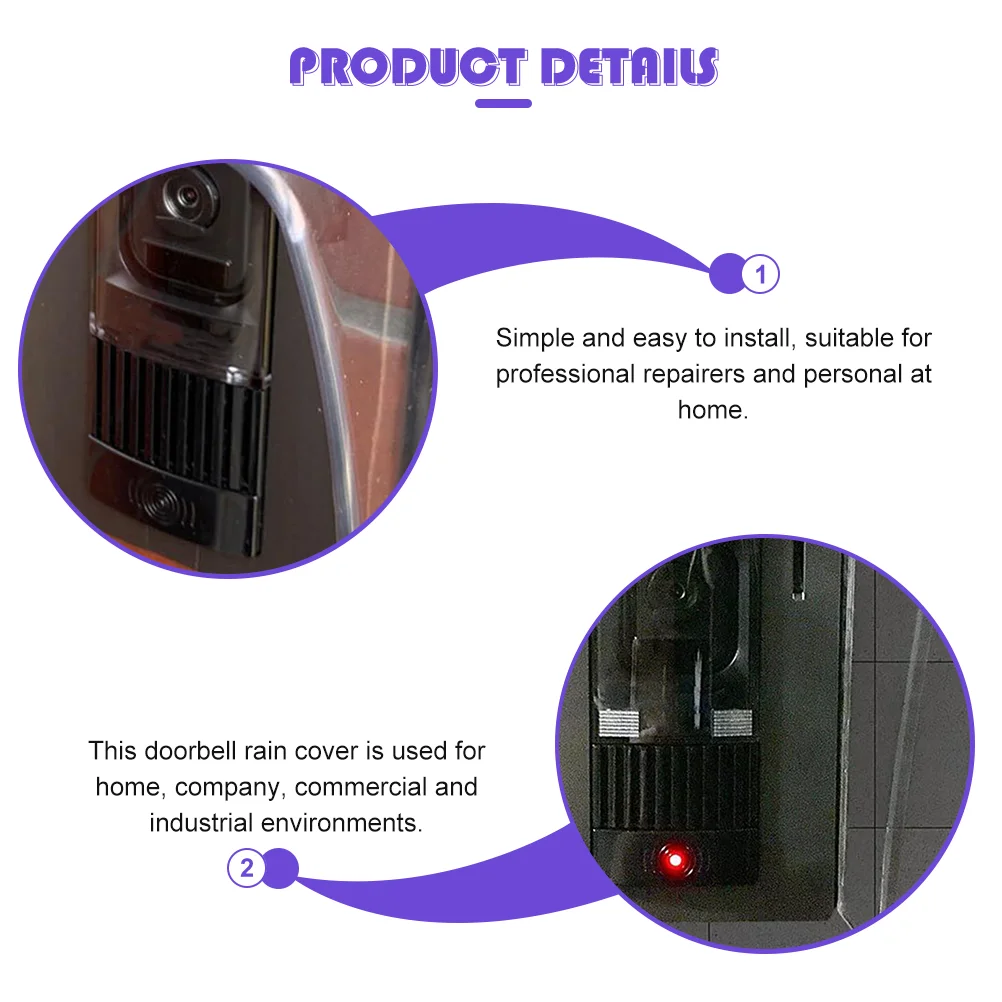 PRODUCT DETAILS

1

Simple and easy to install, suitable for professional repairers and personal at home.

This doorbell rain cover is used for home, company, commercial and industrial environments.

2