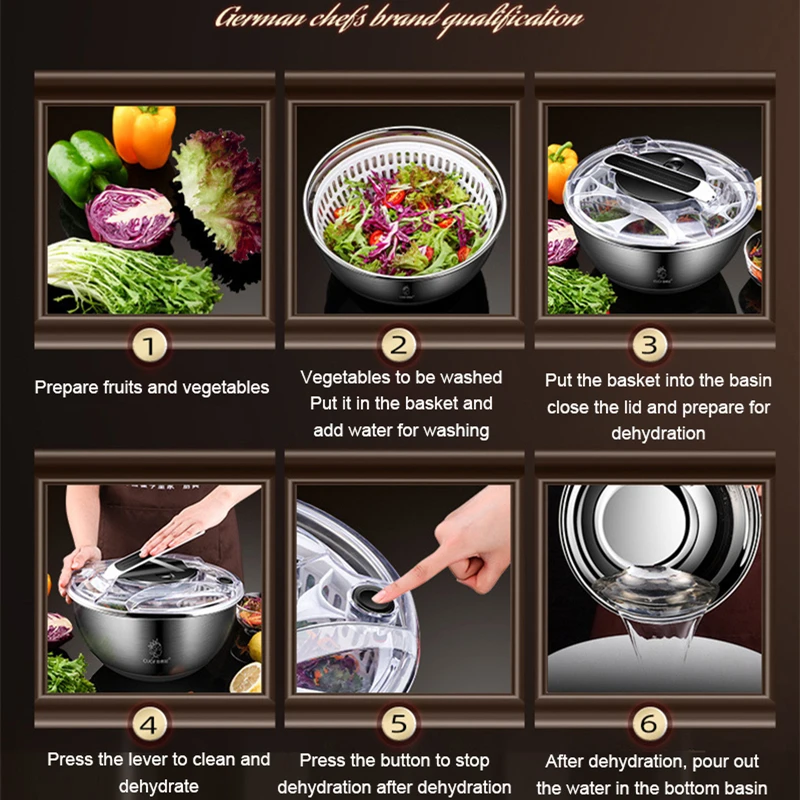 German chefs brand qualification

1

Prepare fruits and vegetables

2

Vegetables to be washed Put it in the basket and add water for washing

3

Put the basket into the basin close the lid and prepare for dehydration

4

Press the lever to clean and dehydrate

5

Press the button to stop dehydration after dehydration

6

After dehydration, pour out the water in the bottom basin